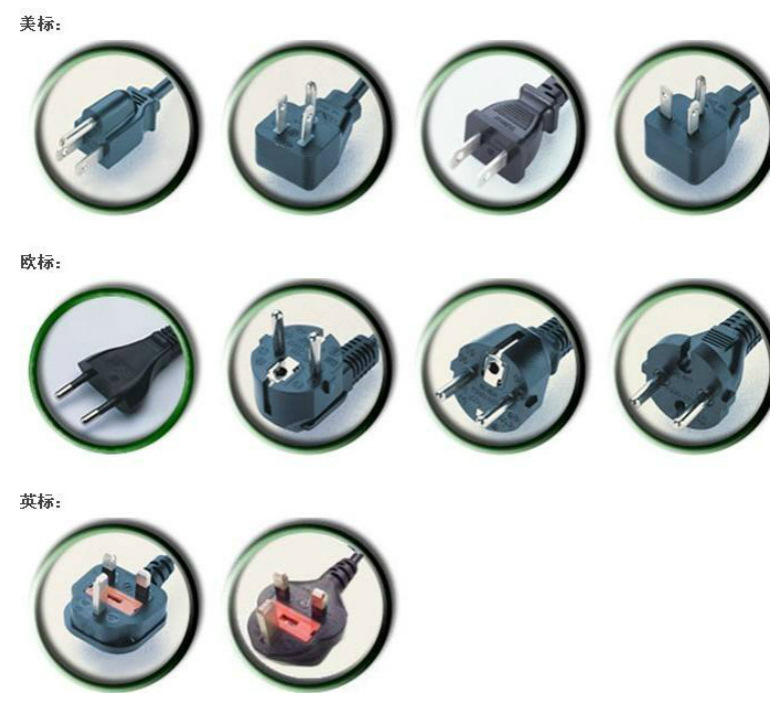 美标：

欧标：

英标：