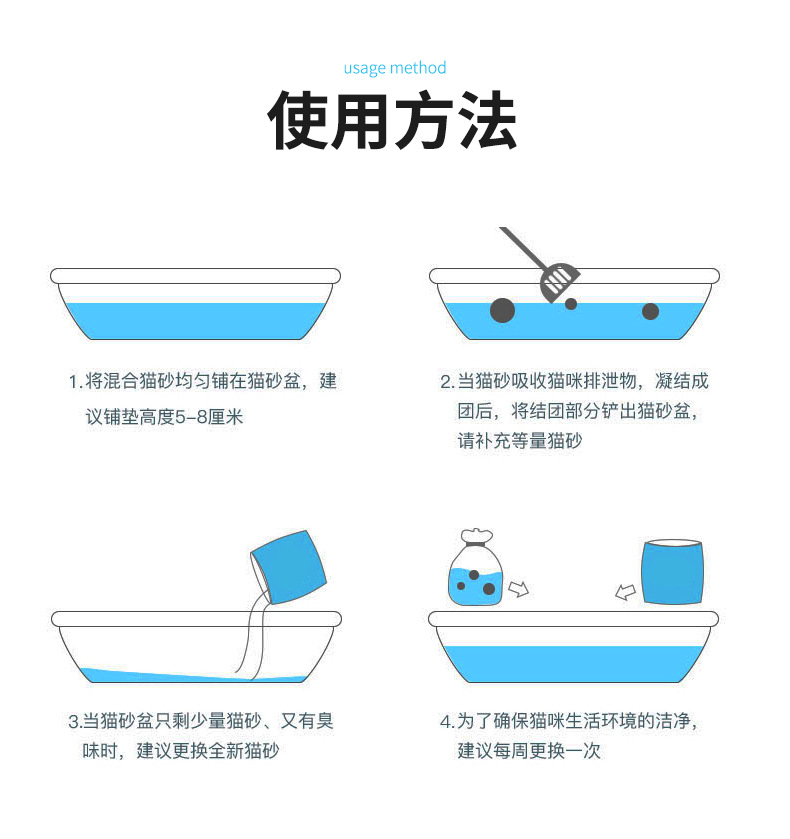 usage method

使用方法

1.将混合猫砂均匀铺在猫砂盆，建议铺垫高度5-8厘米

2.当猫砂吸收猫咪排泄物，凝结成团后，将结团部分铲出猫砂盆，请补充等量猫砂

3.当猫砂盆只剩少量猫砂、又有臭味时，建议更换全新猫砂

4.为了确保猫咪生活环境的洁净，建议每周更换一次