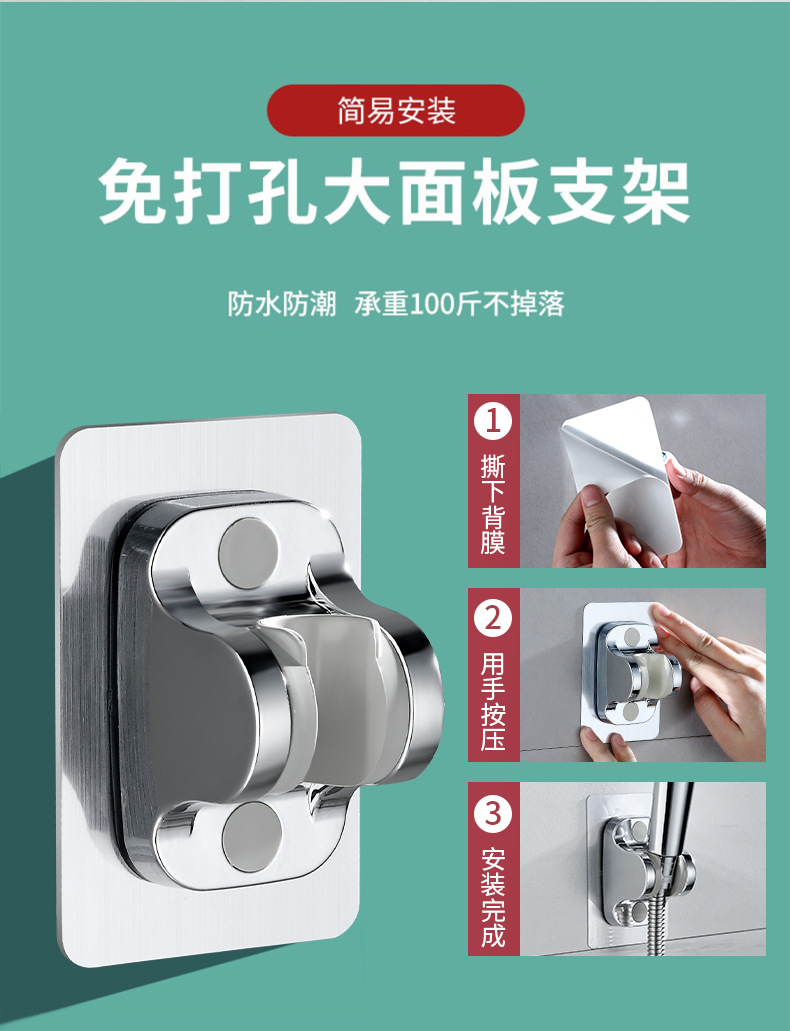 简易安装

免打孔大面板支架

防水防潮 承重100斤不掉落

1
撕下背膜

2
用手按压

3
安装完成