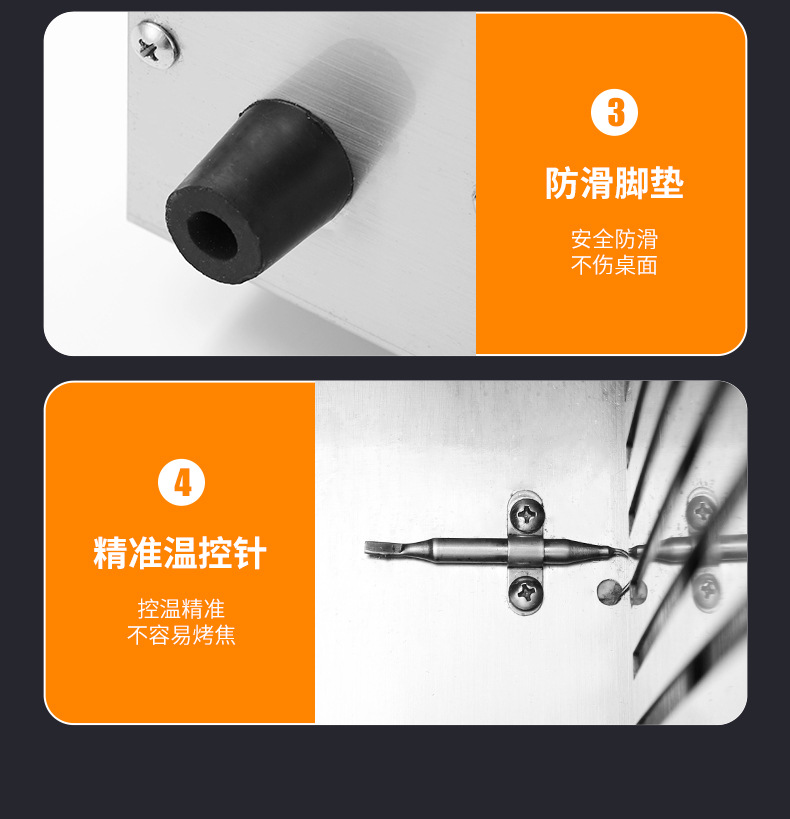 3

防滑脚垫

安全防滑
不伤桌面

4

精准温控针

控温精准
不容易烤焦