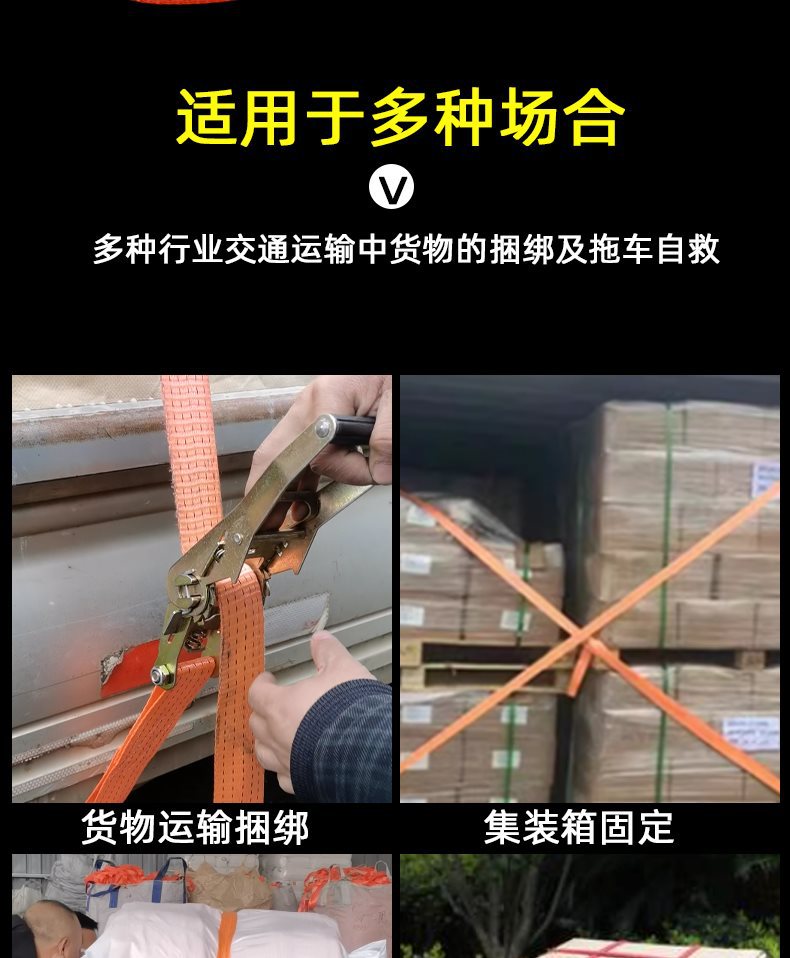 适用于多种场合

V

多种行业交通运输中货物的捆绑及拖车自救

货物运输捆绑

集装箱固定