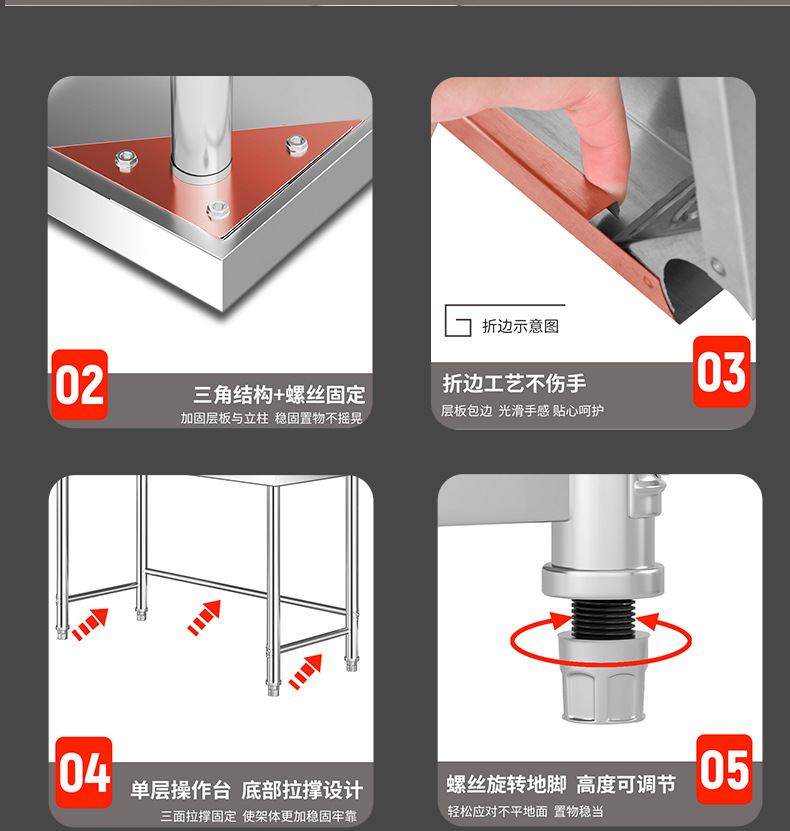 02
三角结构+螺丝固定
加固层板与立柱 稳固置物不摇晃

折边示意图
折边工艺不伤手
层板包边 光滑手感 贴心呵护
03

04
单层操作台 底部拉撑设计
三面拉撑固定 使架体更加稳固牢靠

螺丝旋转地脚 高度可调节
轻松应对不平地面 置物稳当
05