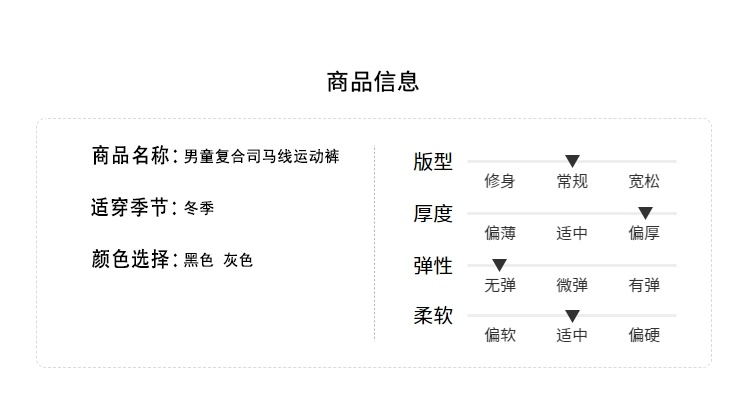 商品信息

商品名称：男童复合司马线运动裤

适穿季节：冬季

颜色选择：黑色 灰色

版型
修身 常规 宽松

厚度
偏薄 适中 偏厚

弹性
无弹 微弹 有弹

柔软
偏软 适中 偏硬