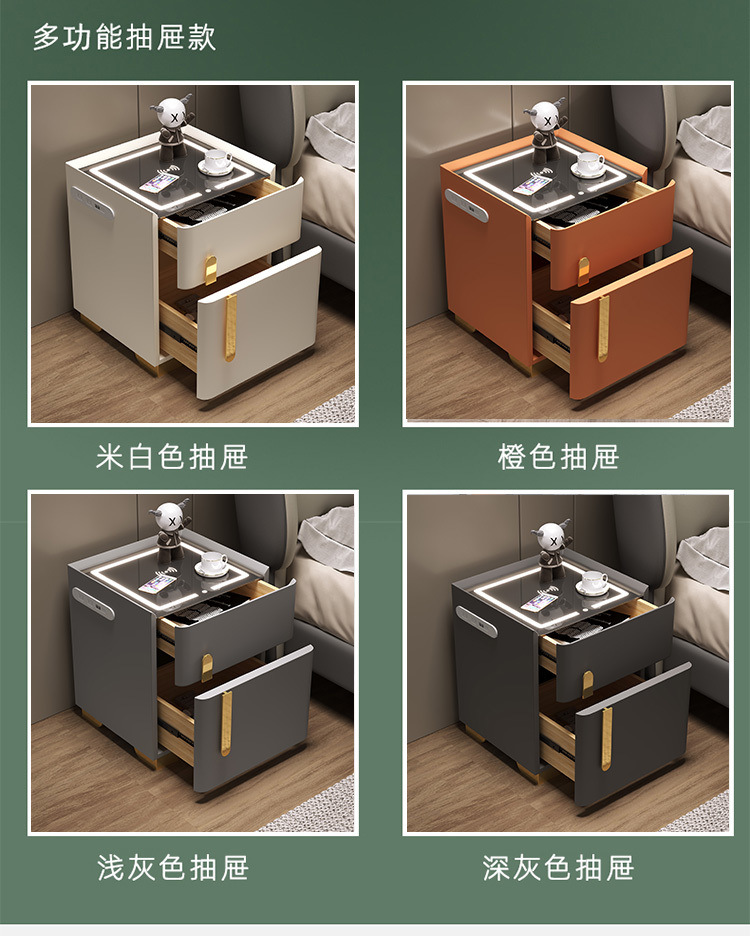 多功能抽屉款

米白色抽屉

橙色抽屉

浅灰色抽屉

深灰色抽屉