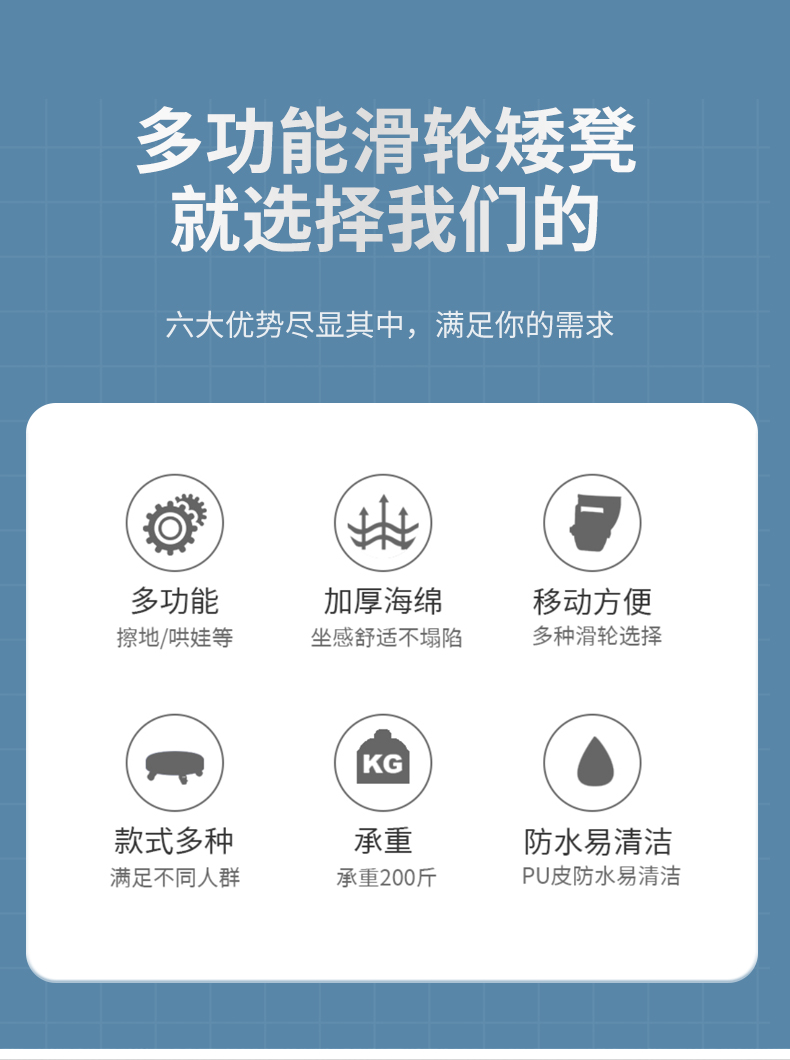 多功能滑轮矮凳
就选择我们的

六大优势尽显其中，满足你的需求

多功能
擦地/哄娃等

加厚海绵
坐感舒适不塌陷

移动方便
多种滑轮选择

款式多种
满足不同人群

KG
承重
承重200斤

防水易清洁
PU皮防水易清洁