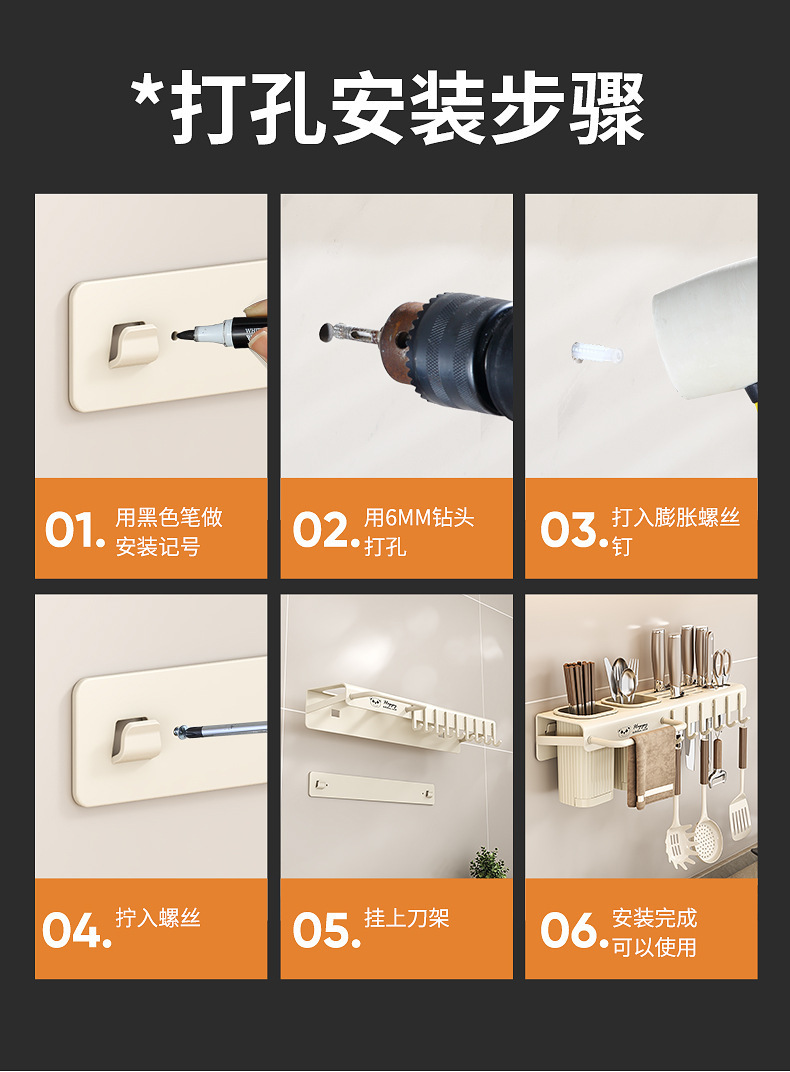 *打孔安装步骤

01. 用黑色笔做安装记号

02. 用6MM钻头打孔

03. 打入膨胀螺丝钉

04. 拧入螺丝

05. 挂上刀架

06. 安装完成可以使用