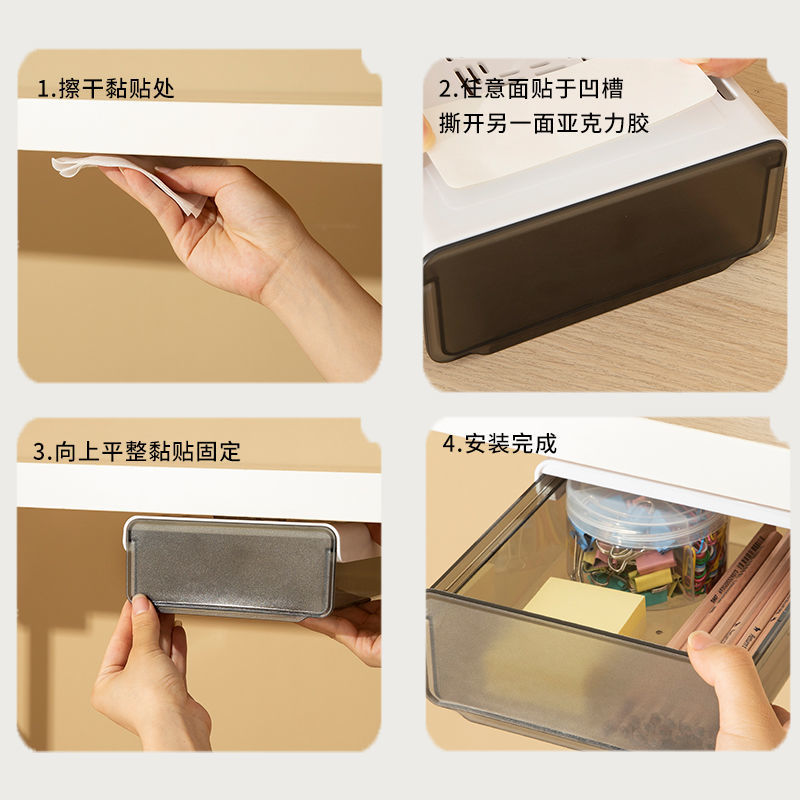 1.擦干黏贴处

2.任意面贴于凹槽
撕开另一面亚克力胶

3.向上平整黏贴固定

4.安装完成