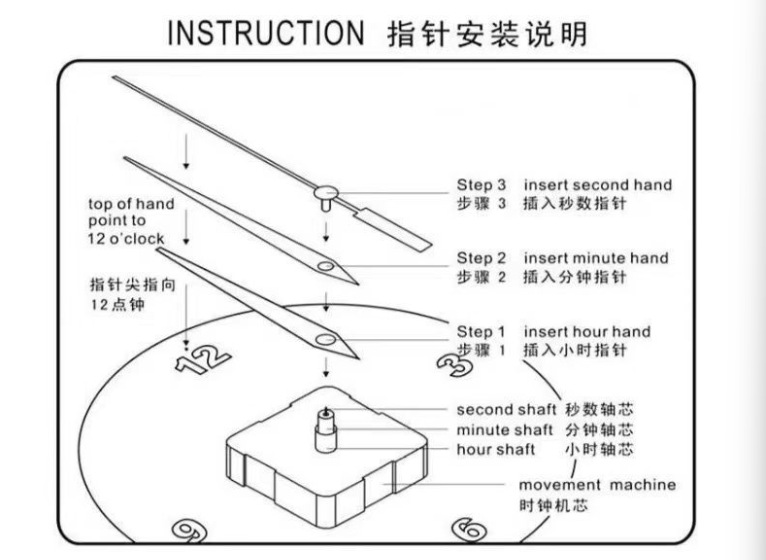 INSTRUCTION 指针安装说明

top of hand point to 12 o'clock

指针尖指向 12点钟

Step 3 insert second hand
步骤 3 插入秒数指针

Step 2 insert minute hand
步骤 2 插入分钟指针

Step 1 insert hour hand
步骤 1 插入小时指针

12

3

second shaft 秒数轴芯
minute shaft 分钟轴芯
hour shaft 小时轴芯

movement machine
时钟机芯

9

6