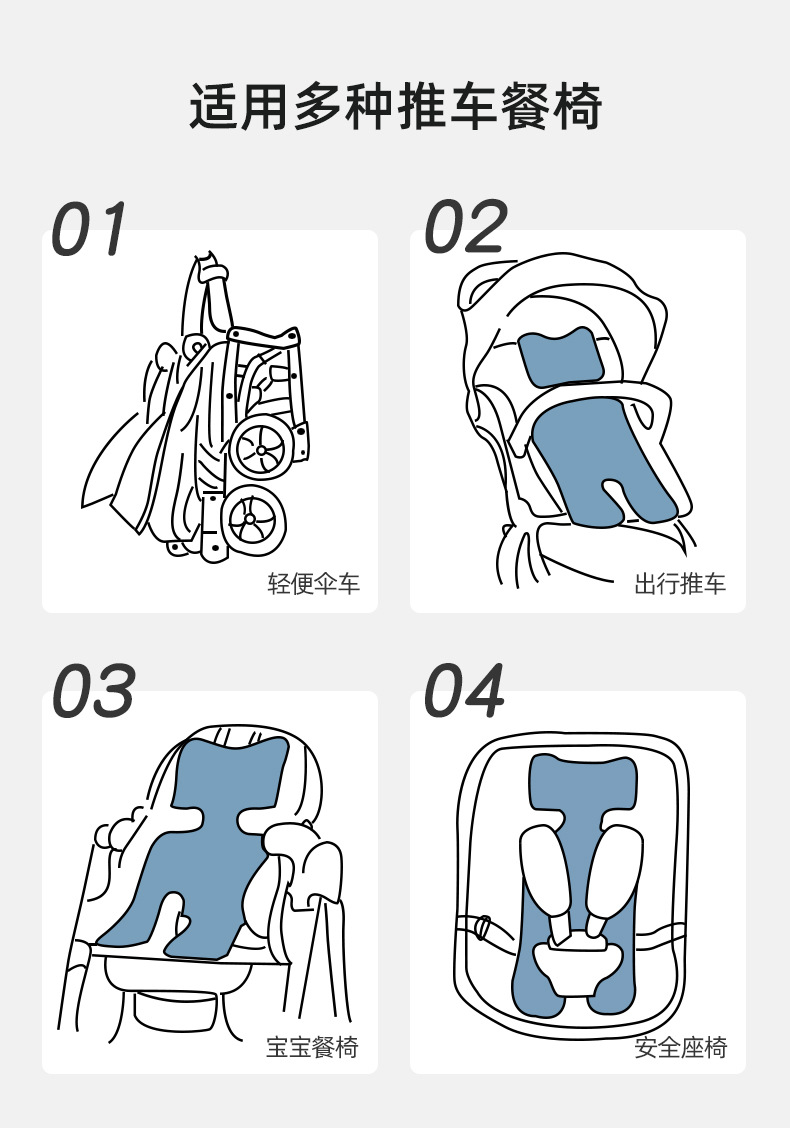 适用多种推车餐椅

01

轻便伞车

02

出行推车

03

宝宝餐椅

04

安全座椅