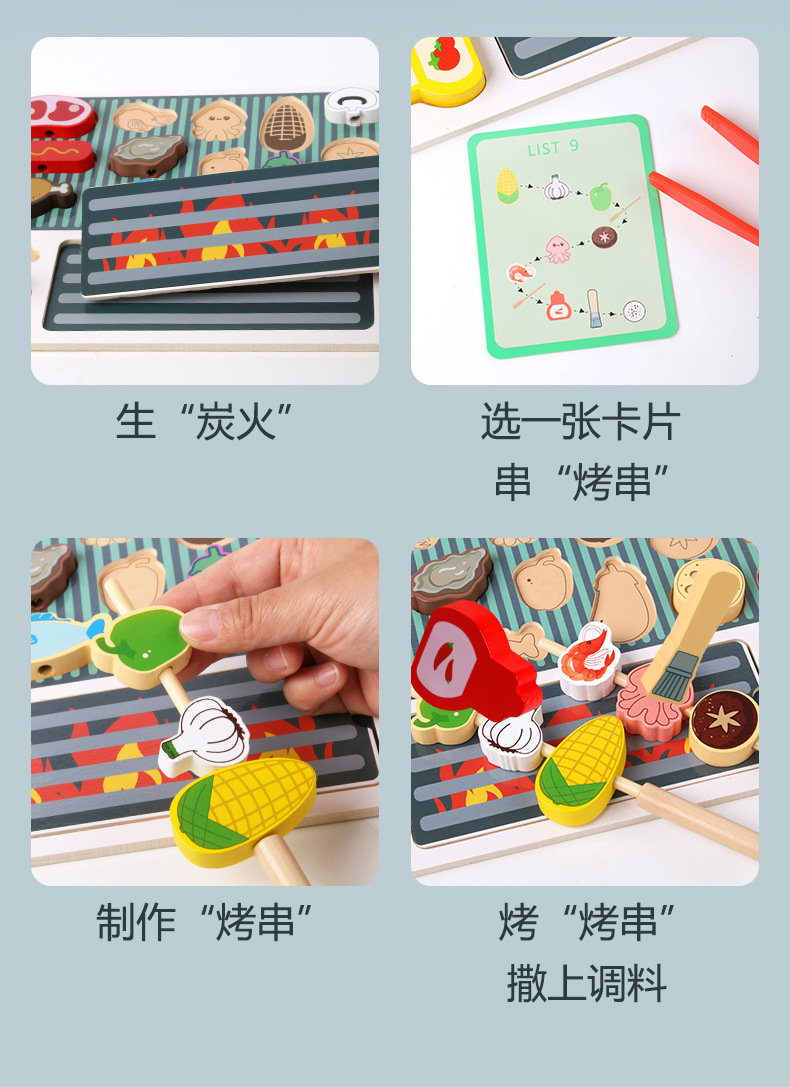 生“炭火”

LIST 9

选一张卡片
串“烤串”

制作“烤串”

烤“烤串”
撒上调料