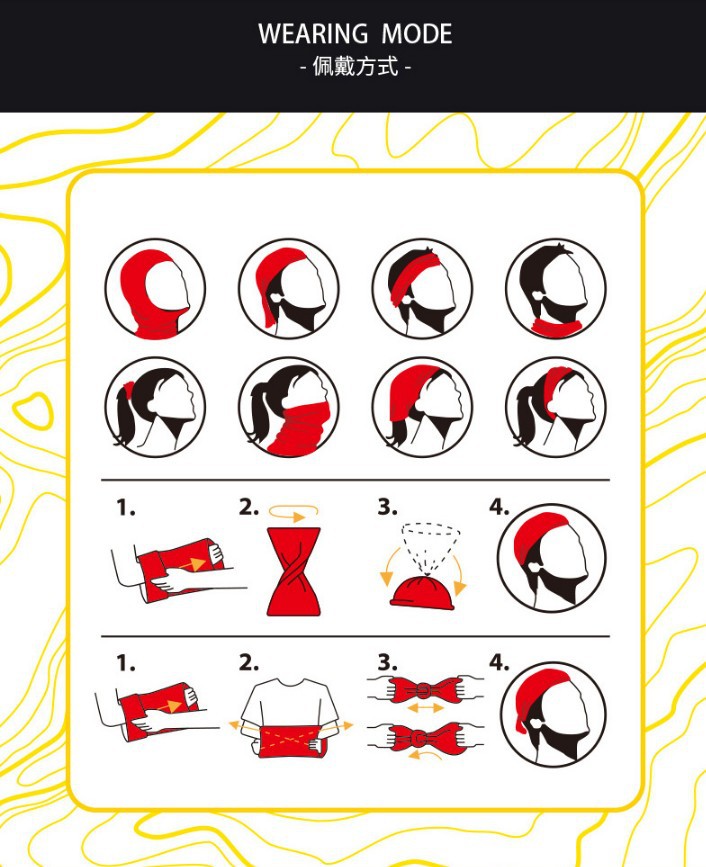 WEARING MODE
- 佩戴方式 -

1.
2.
3.
4.

1.
2.
3.
4.