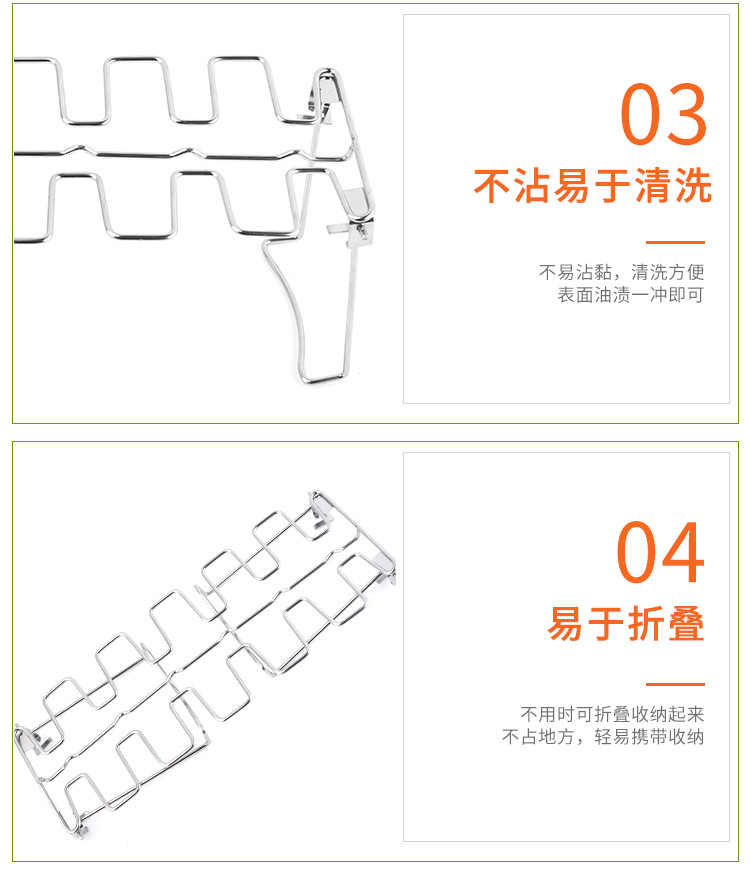 03

不沾易于清洗

不易沾黏，清洗方便
表面油渍一冲即可

04

易于折叠

不用时可折叠收纳起来
不占地方，轻易携带收纳