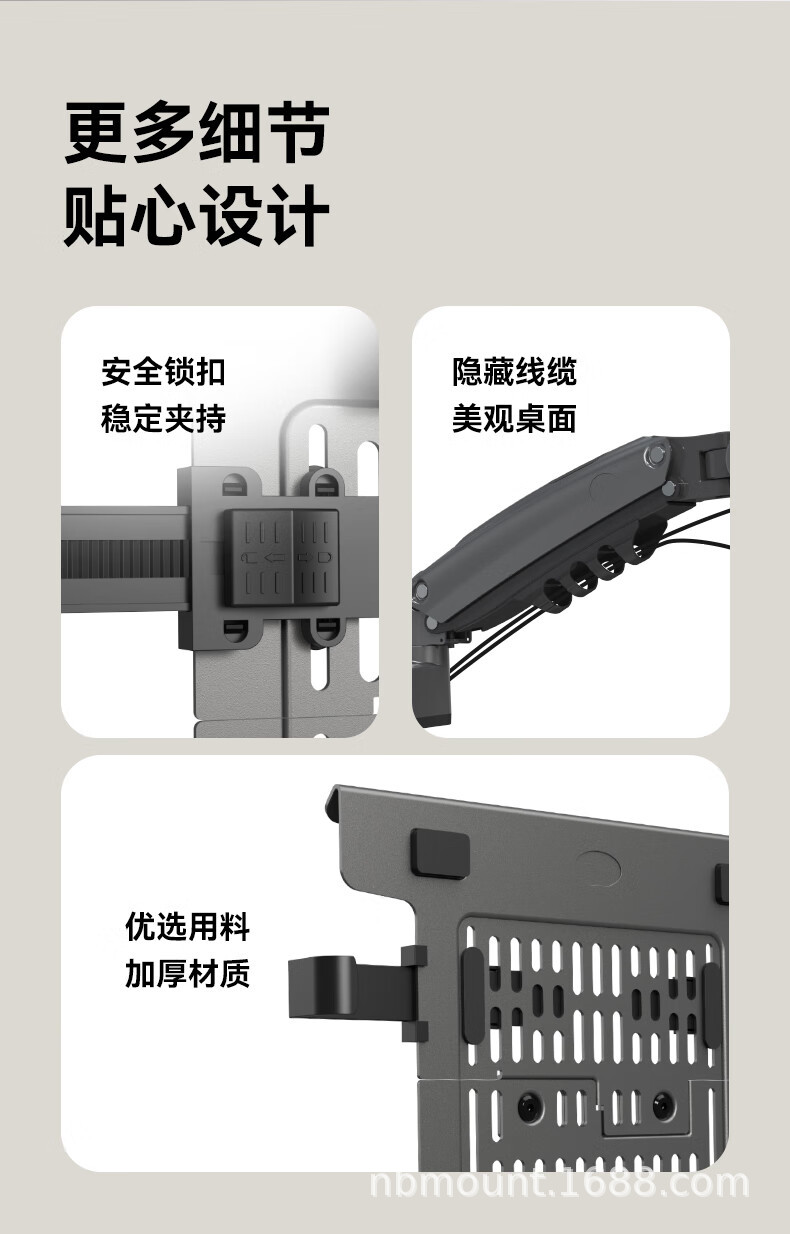 更多细节
贴心设计

安全锁扣
稳定夹持

隐藏线缆
美观桌面

优选用料
加厚材质

nbmount.1688.com