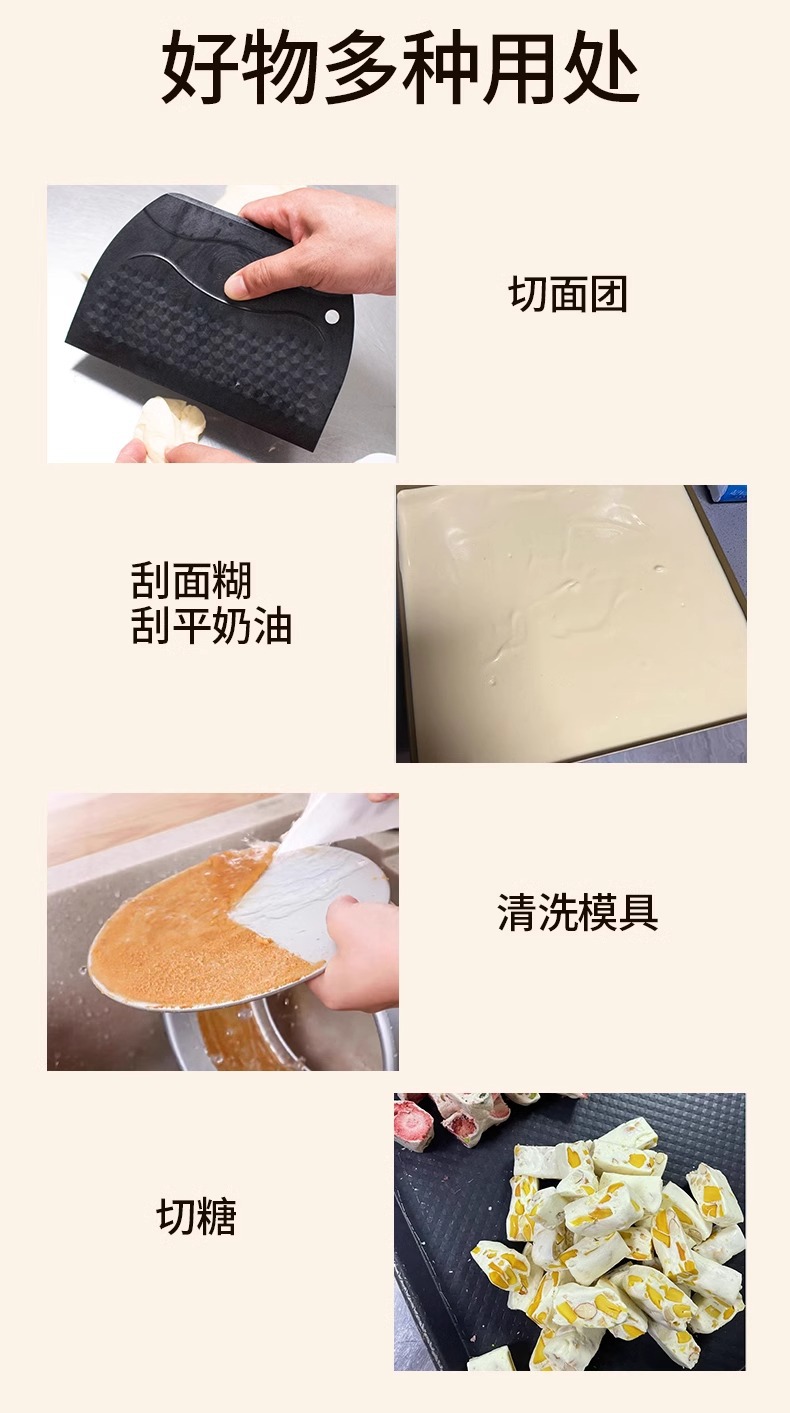 好物多种用处

切面团

刮面糊
刮平奶油

清洗模具

切糖