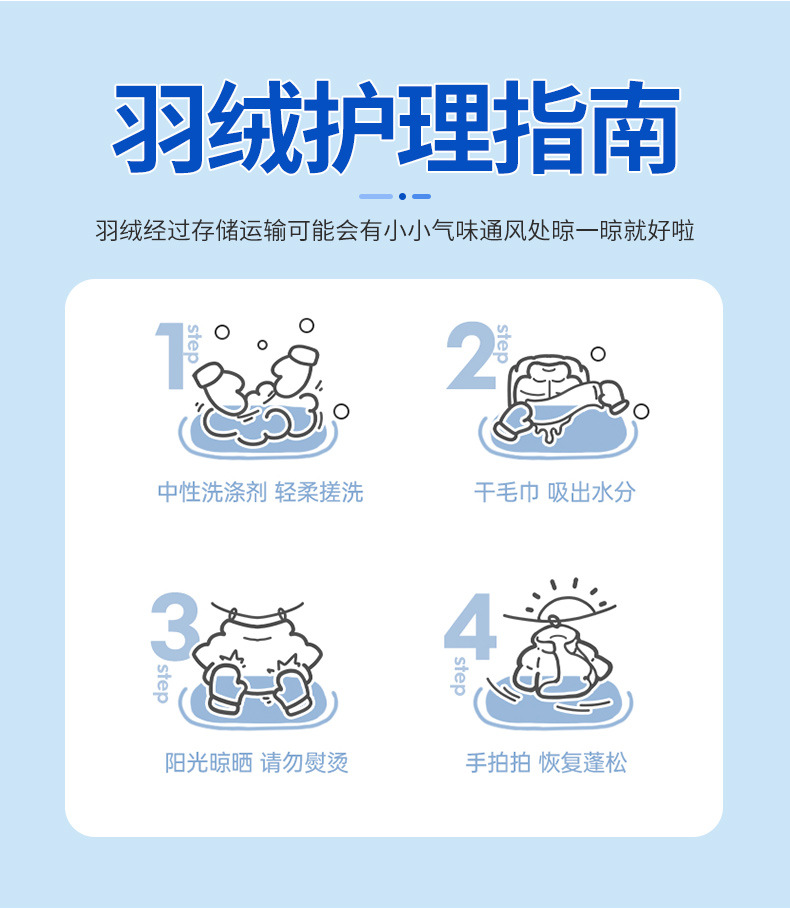 羽绒护理指南

羽绒经过存储运输可能会有小小气味通风处晾一晾就好啦

1 step

中性洗涤剂 轻柔搓洗

2 step

干毛巾 吸出水分

3 step

阳光晾晒 请勿熨烫

4 step

手拍拍 恢复蓬松