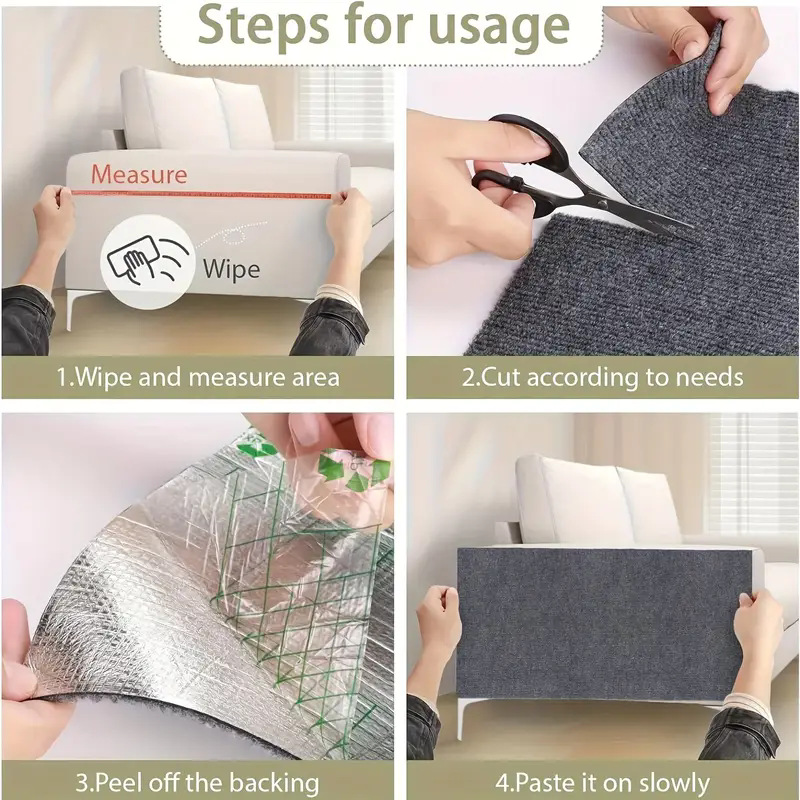 Steps for usage

Measure

Wipe

1.Wipe and measure area

2.Cut according to needs

3.Peel off the backing

4.Paste it on slowly