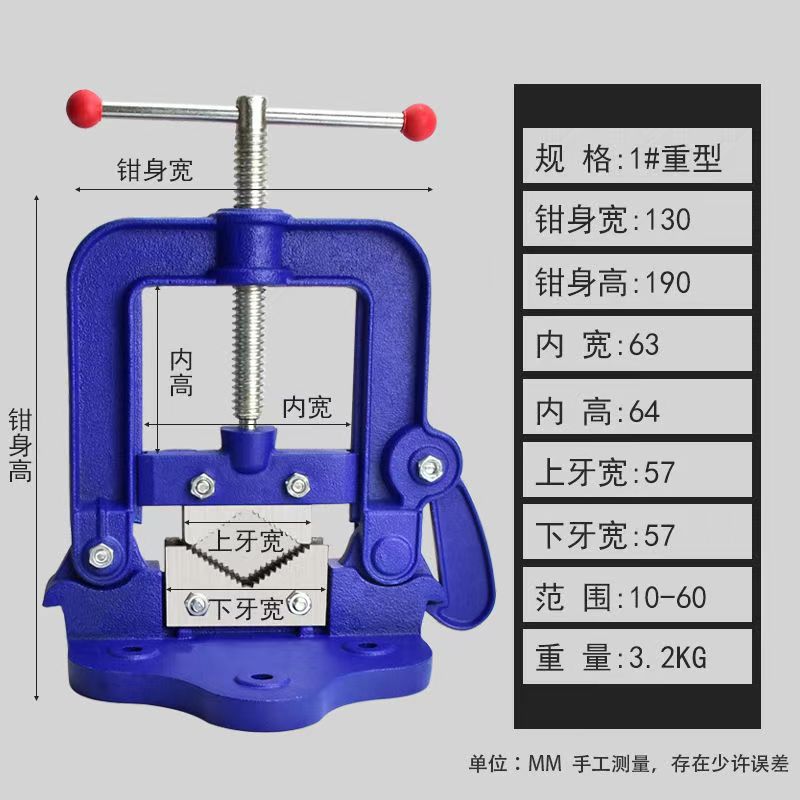 钳身宽

钳身高

内高

内宽

上牙宽

下牙宽

规 格:1#重型

钳身宽:130

钳身高:190

内 宽:63

内 高:64

上牙宽:57

下牙宽:57

范 围:10-60

重 量:3.2KG

单位：MM 手工测量，存在少许误差