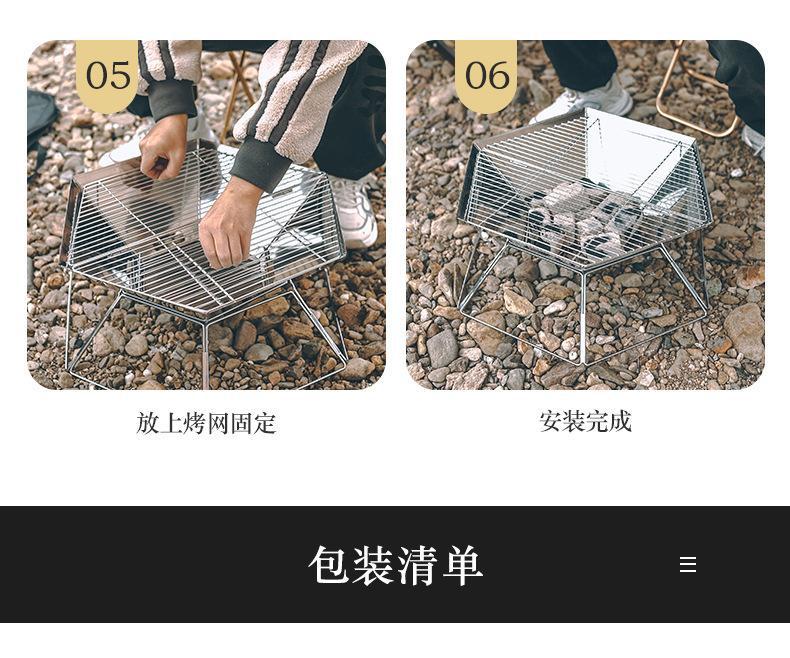 05

放上烤网固定

06

安装完成

包装清单

≡