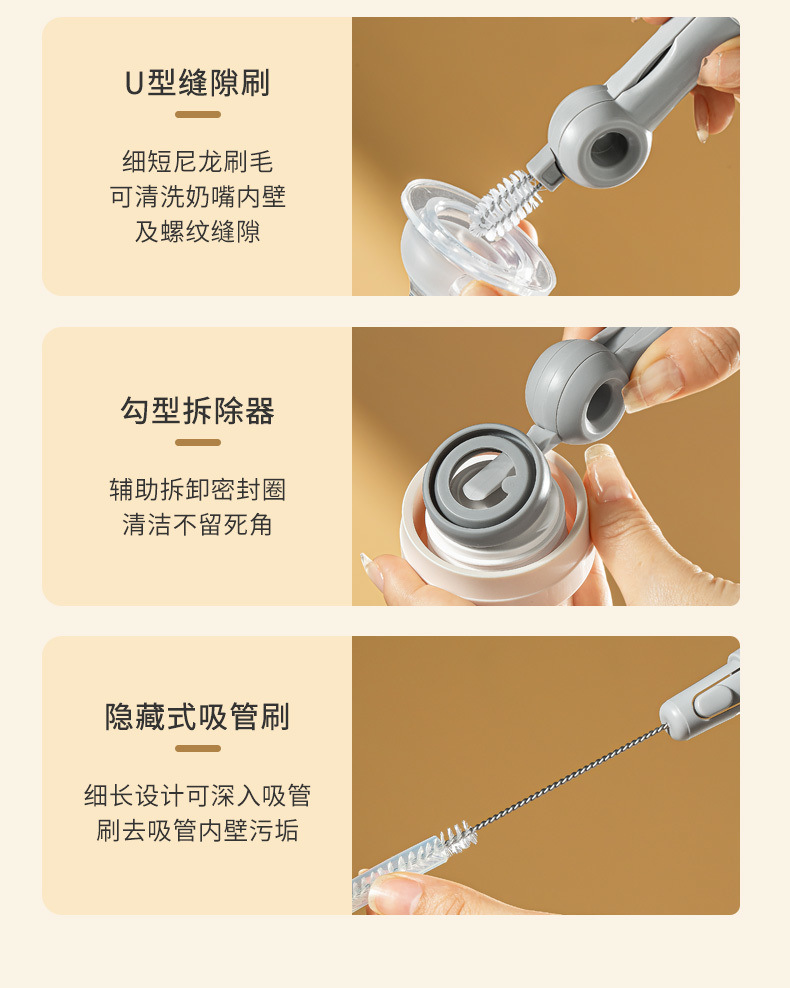 U型缝隙刷

细短尼龙刷毛
可清洗奶嘴内壁
及螺纹缝隙

勾型拆除器

辅助拆卸密封圈
清洁不留死角

隐藏式吸管刷

细长设计可深入吸管
刷去吸管内壁污垢