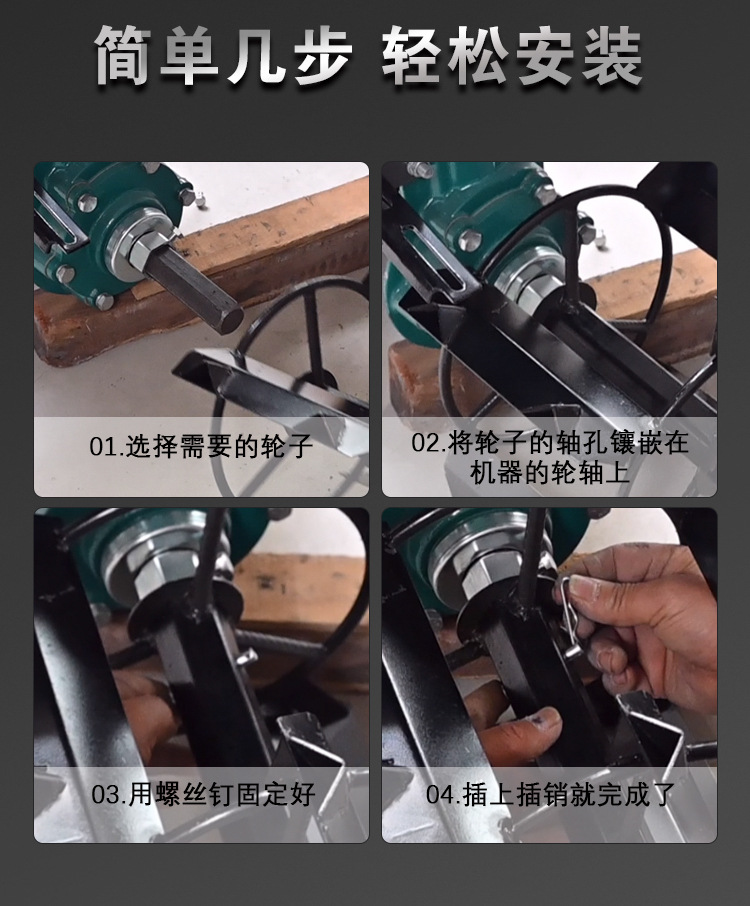 简单几步 轻松安装

01.选择需要的轮子

02.将轮子的轴孔镶嵌在机器的轮轴上

03.用螺丝钉固定好

04.插上插销就完成了