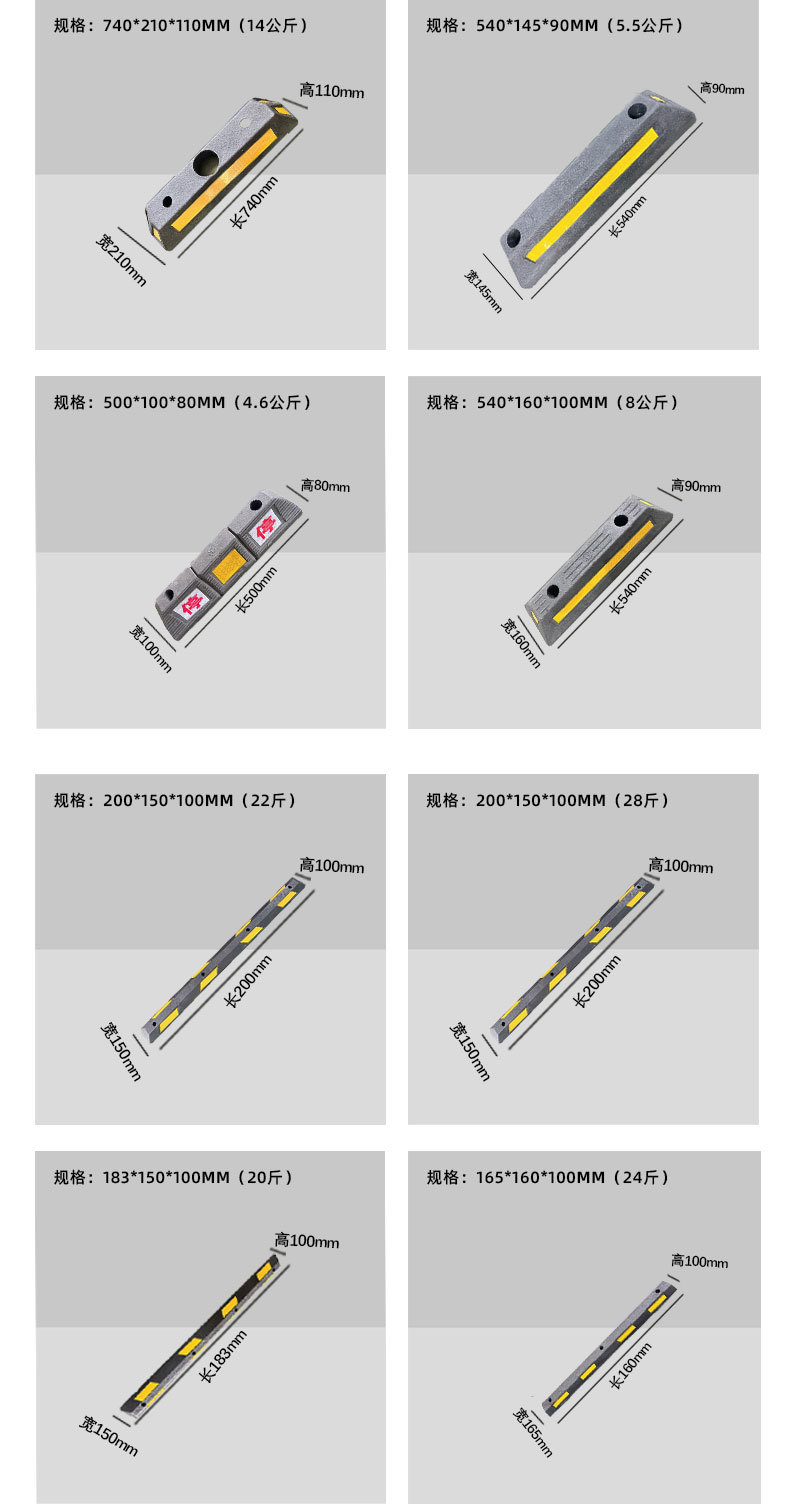 规格：740*210*110MM（14公斤）

高110mm

长740mm

宽210mm

规格：540*145*90MM（5.5公斤）

高90mm

长540mm

宽145mm

规格：500*100*80MM（4.6公斤）

高80mm

停

停

长500mm

宽100mm

规格：540*160*100MM（8公斤）

高90mm

长540mm

宽160mm

规格：200*150*100MM（22斤）

高100mm

长200mm

宽150mm

规格：200*150*100MM（28斤）

高100mm

长200mm

宽150mm

规格：183*150*100MM（20斤）

高100mm

长183mm

宽150mm

规格：165*160*100MM（24斤）

高100mm

长160mm

宽165mm