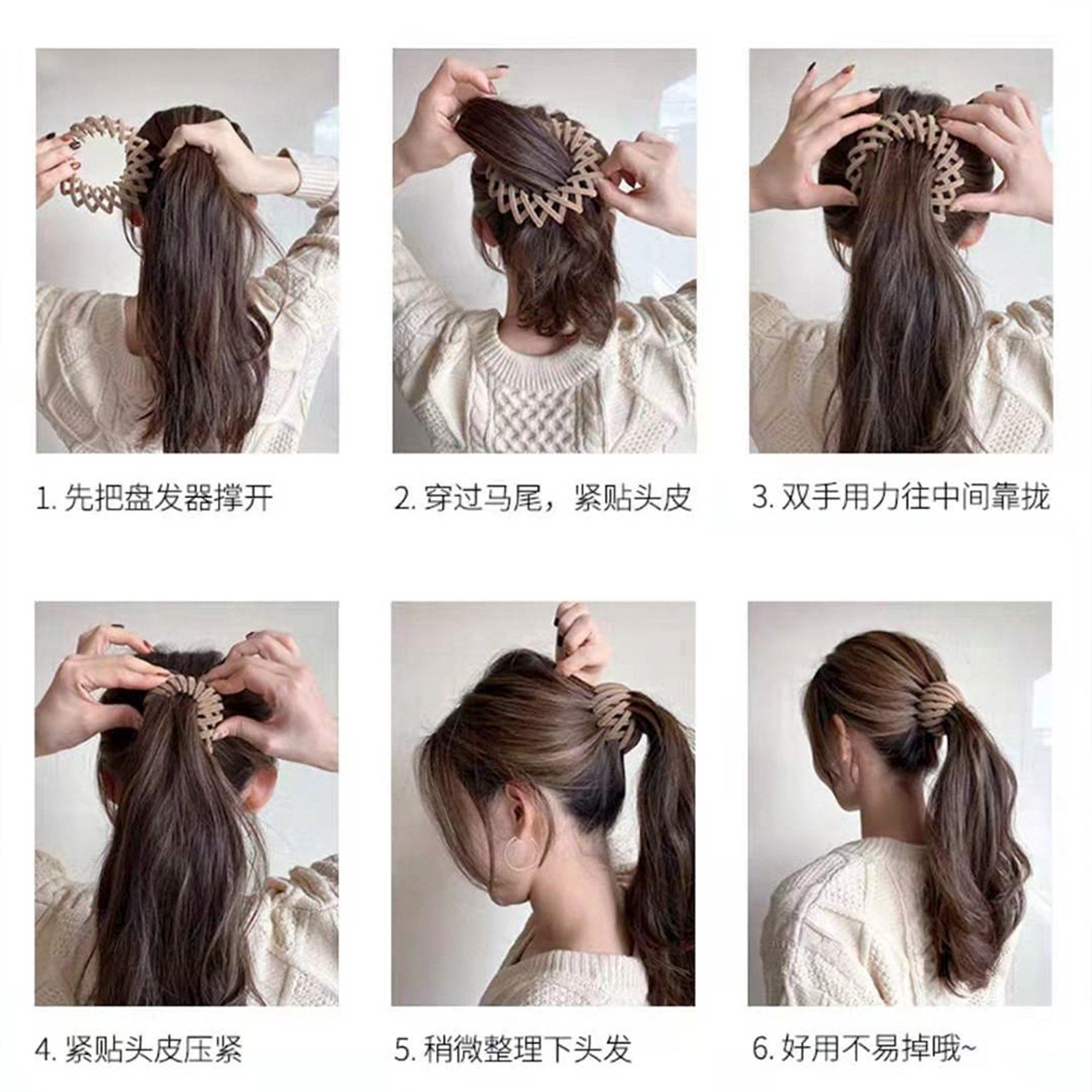 1. 先把盘发器撑开

2. 穿过马尾，紧贴头皮

3. 双手用力往中间靠拢

4. 紧贴头皮压紧

5. 稍微整理下头发

6. 好用不易掉哦~