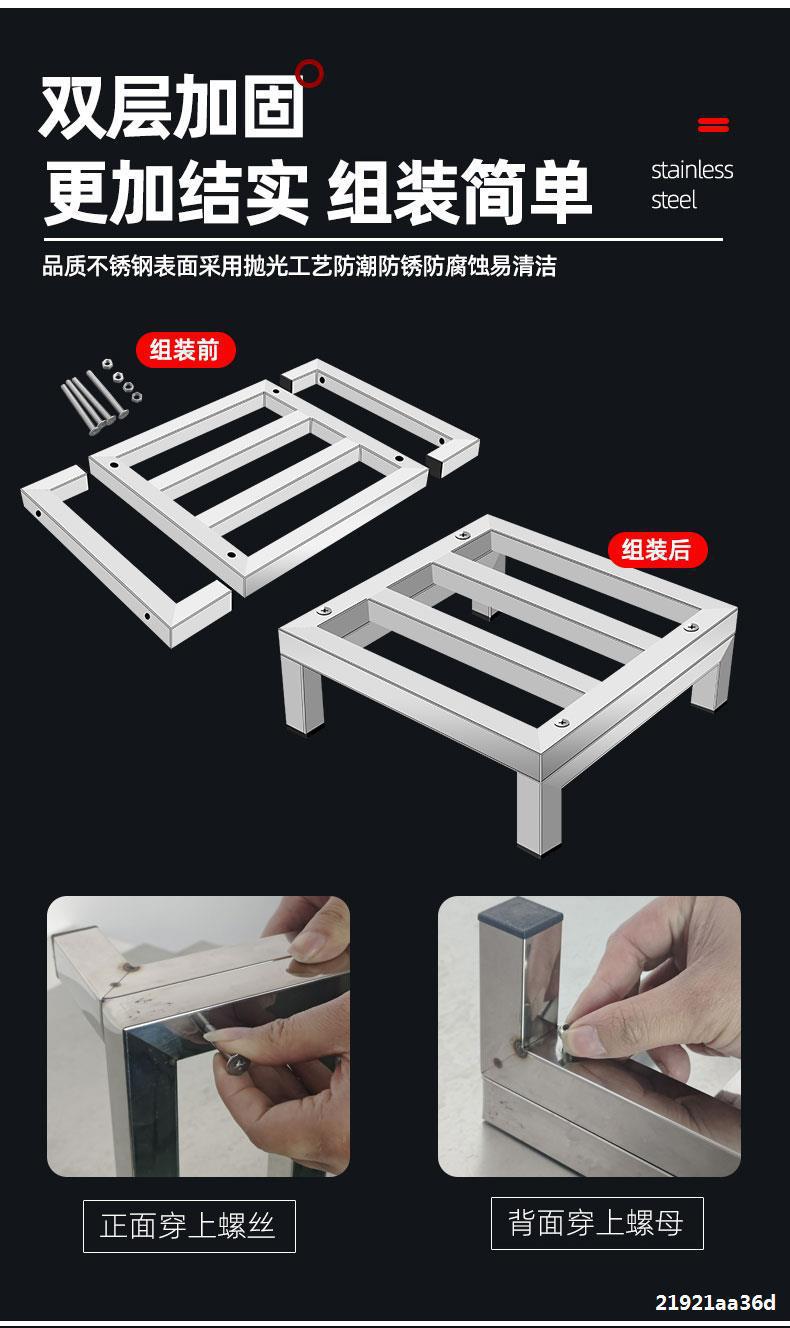 双层加固
更加结实 组装简单

stainless steel

品质不锈钢表面采用抛光工艺防潮防锈防腐蚀易清洁

组装前

组装后

正面穿上螺丝

背面穿上螺母

21921aa36d