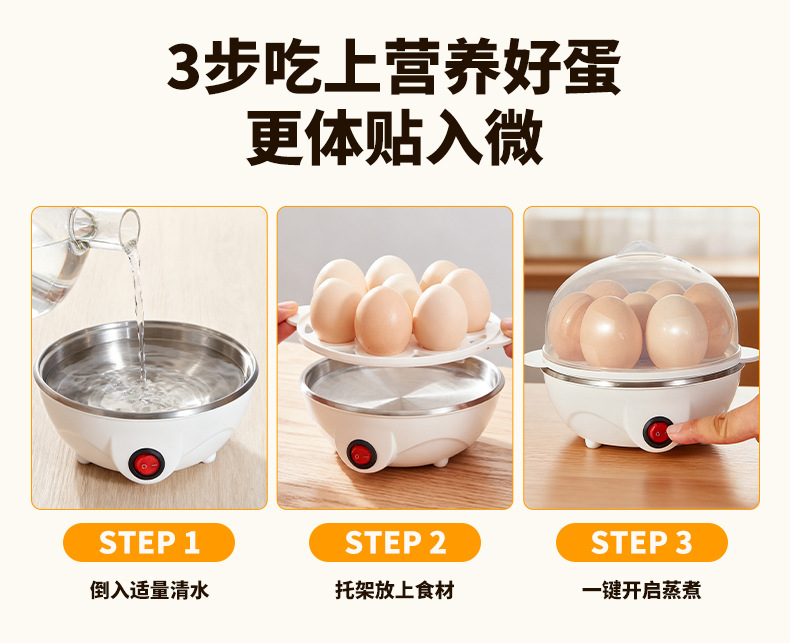 3步吃上营养好蛋
更体贴入微

STEP 1
倒入适量清水

STEP 2
托架放上食材

STEP 3
一键开启蒸煮