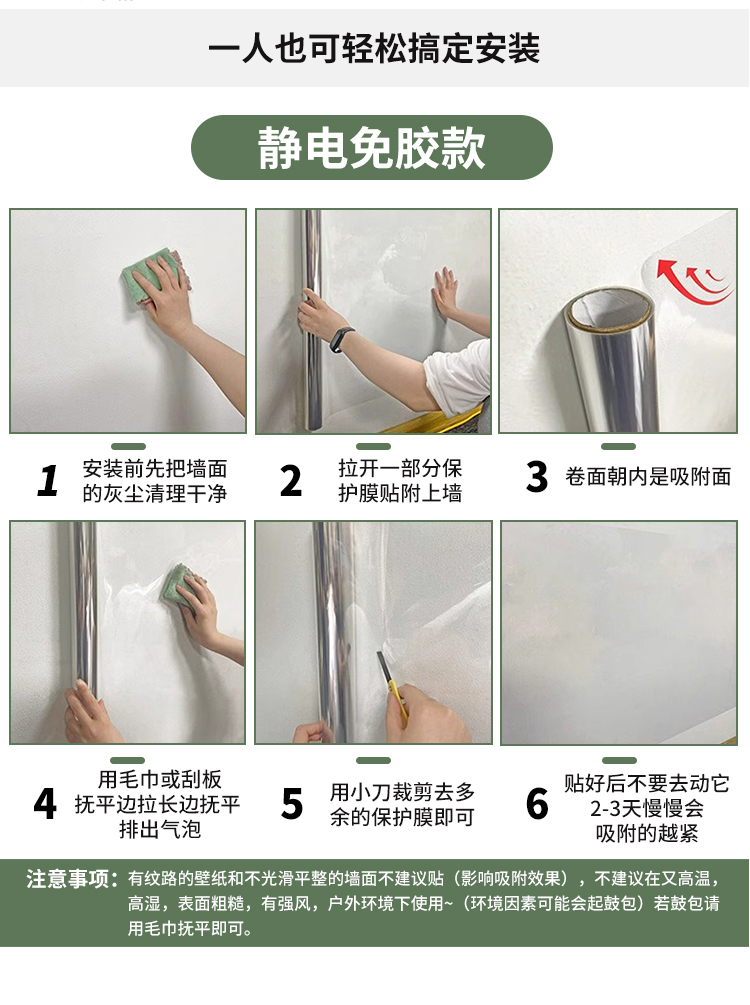 一人也可轻松搞定安装

静电免胶款

1 安装前先把墙面的灰尘清理干净

2 拉开一部分保护膜贴附上墙

3 卷面朝内是吸附面

4 用毛巾或刮板抚平边拉长边抚平排出气泡

5 用小刀裁剪去多余的保护膜即可

6 贴好后不要去动它 2-3天慢慢会吸附的越紧

注意事项：有纹路的壁纸和不光滑平整的墙面不建议贴（影响吸附效果），不建议在又高温，高湿，表面粗糙，有强风，户外环境下使用~（环境因素可能会起鼓包）若鼓包请用毛巾抚平即可。