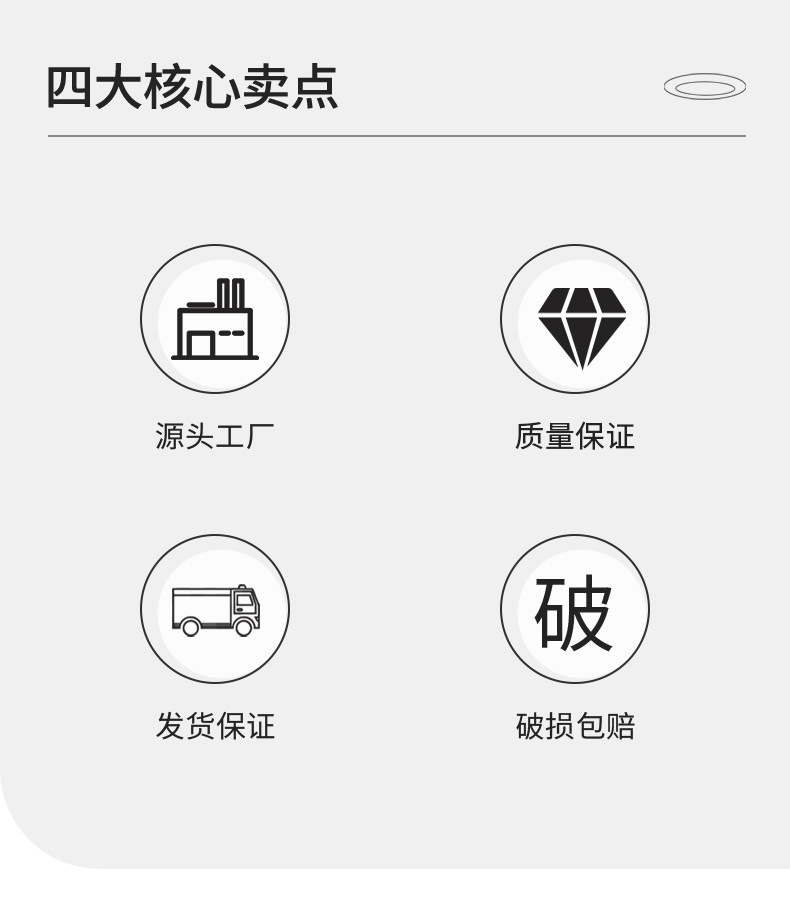 四大核心卖点

源头工厂

质量保证

发货保证

破

破损包赔