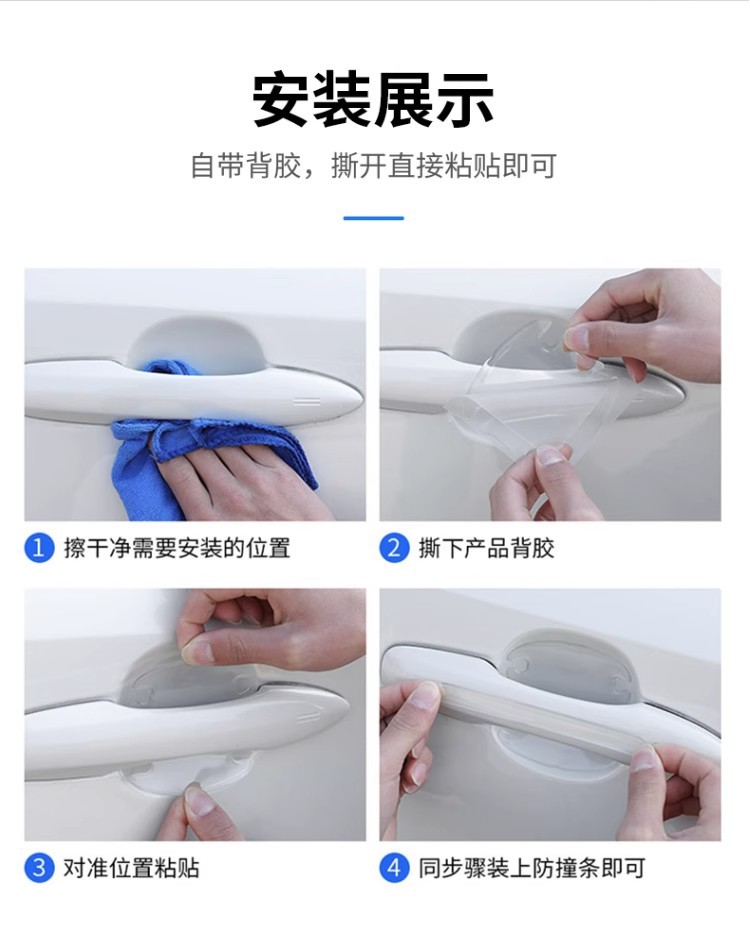 安装展示

自带背胶，撕开直接粘贴即可

1 擦干净需要安装的位置

2 撕下产品背胶

3 对准位置粘贴

4 同步骤装上防撞条即可