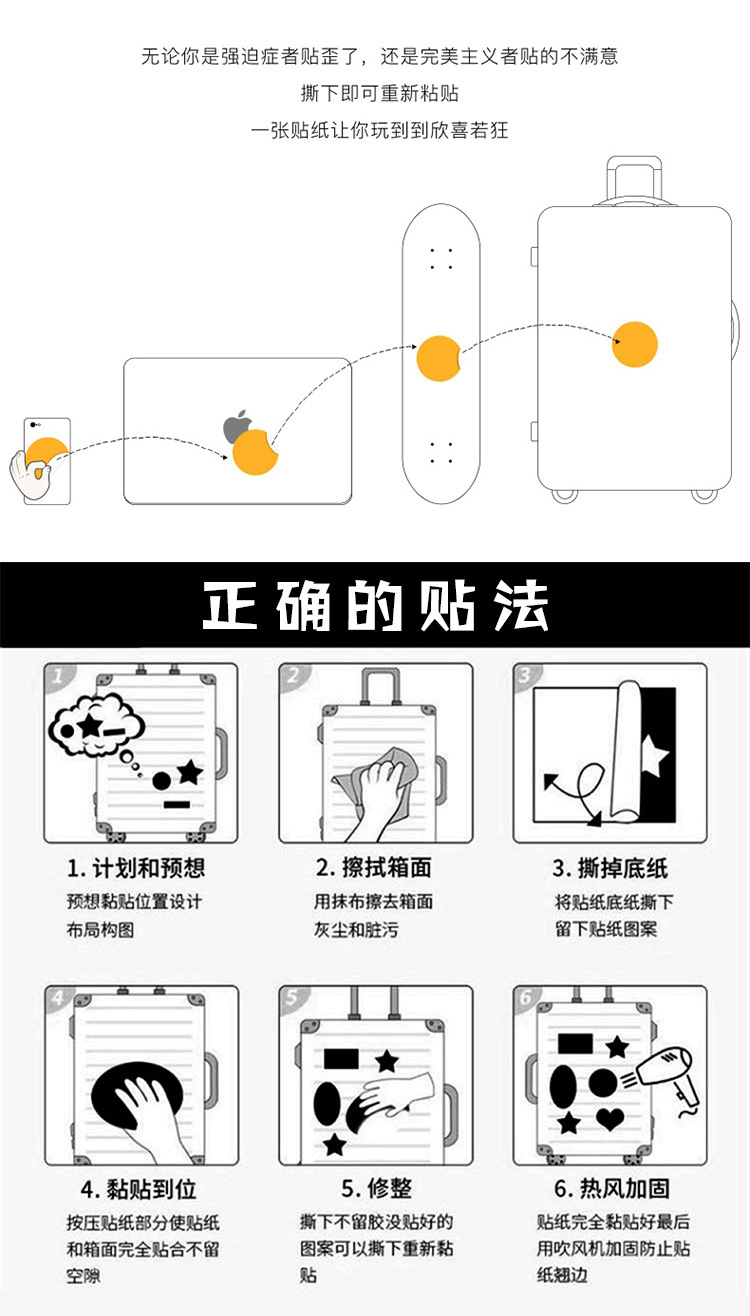 无论你是强迫症者贴歪了，还是完美主义者贴的不满意
撕下即可重新粘贴
一张贴纸让你玩到到欣喜若狂

正确的贴法

1

1. 计划和预想
预想黏贴位置设计布局构图

2

2. 擦拭箱面
用抹布擦去箱面灰尘和脏污

3

3. 撕掉底纸
将贴纸底纸撕下留下贴纸图案

4

4. 黏贴到位
按压贴纸部分使贴纸和箱面完全贴合不留空隙

5

5. 修整
撕下不留胶没贴好的图案可以撕下重新黏贴

6

6. 热风加固
贴纸完全黏贴好最后用吹风机加固防止贴纸翘边