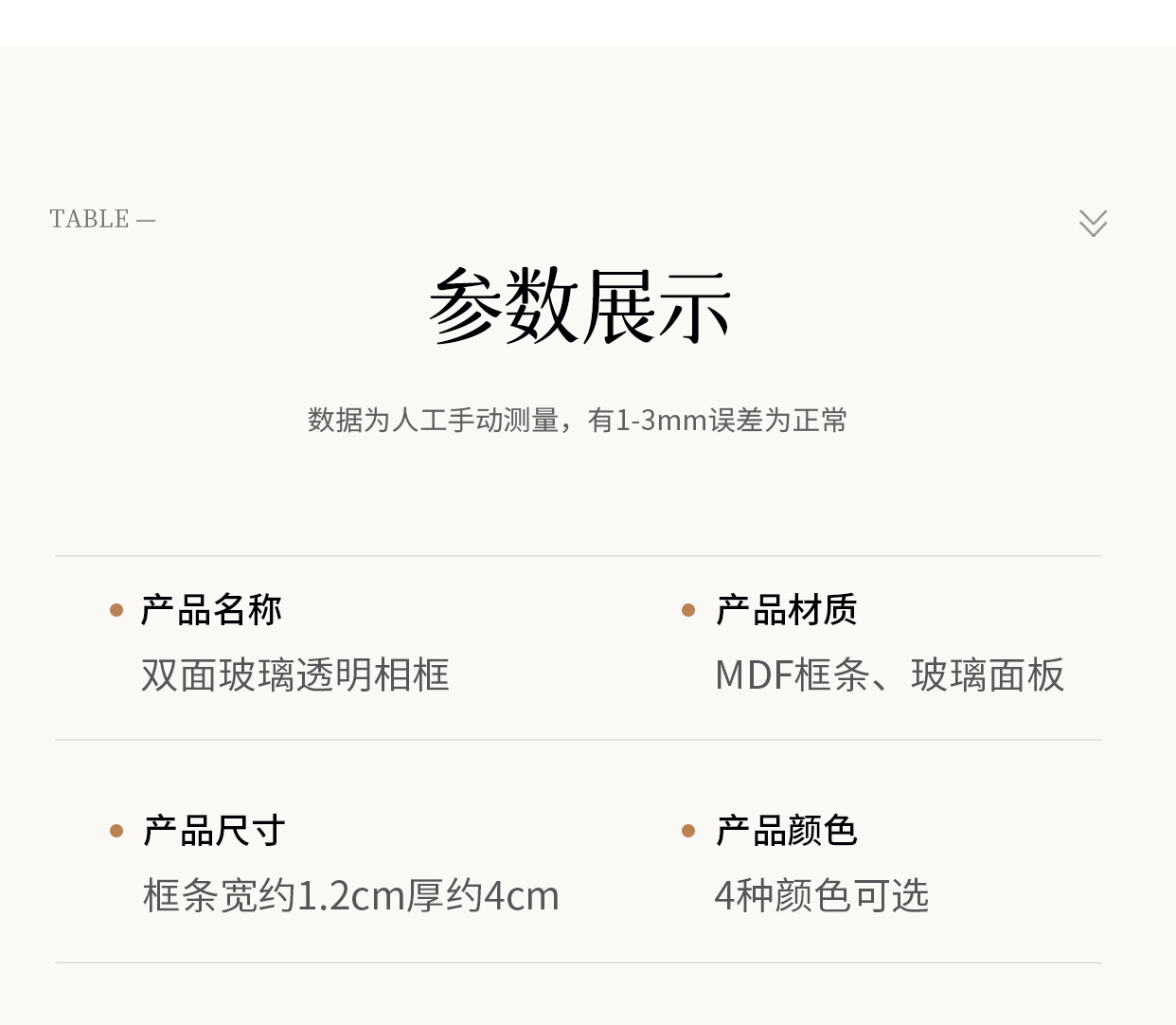 TABLE —

参数展示

数据为人工手动测量，有1-3mm误差为正常

• 产品名称
双面玻璃透明相框

• 产品材质
MDF框条、玻璃面板

• 产品尺寸
框条宽约1.2cm厚约4cm

• 产品颜色
4种颜色可选