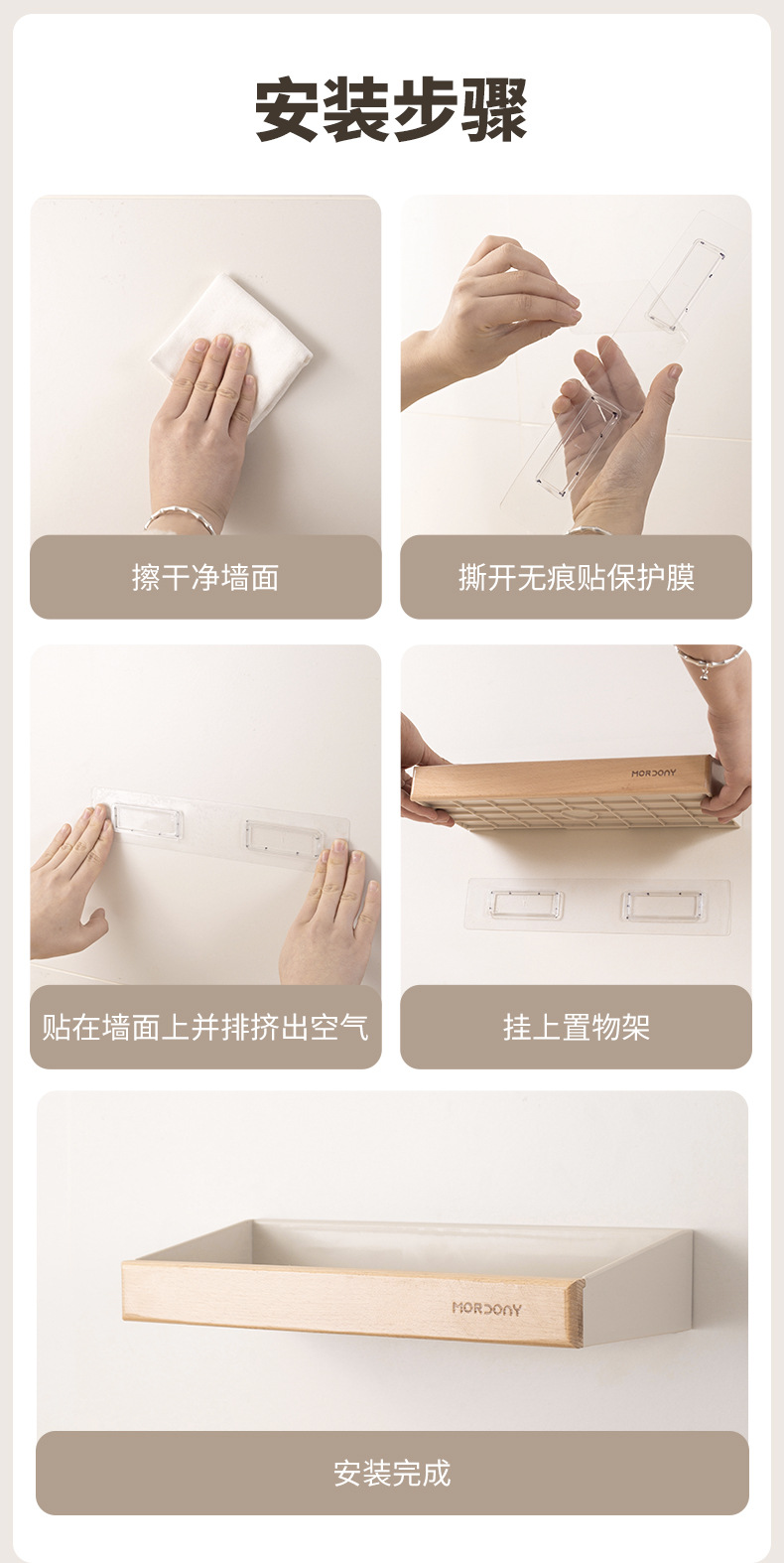 安装步骤

擦干净墙面

撕开无痕贴保护膜

贴在墙面上并排挤出空气

MORDONY

挂上置物架

MORDONY

安装完成