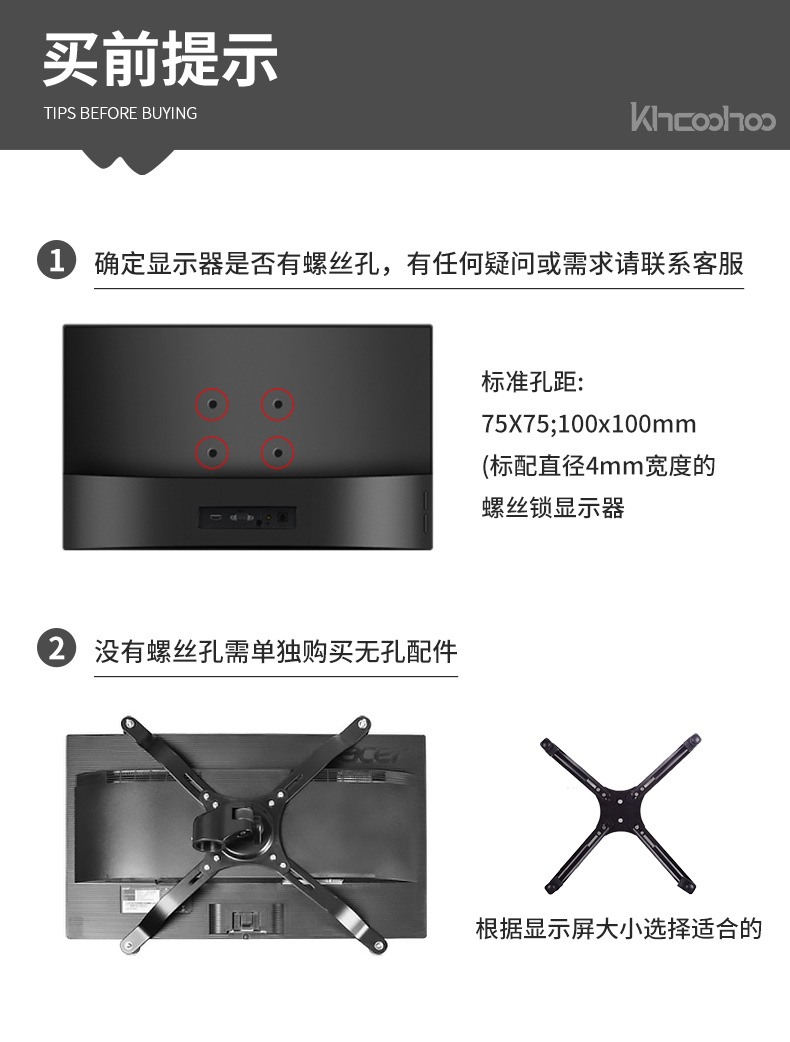 买前提示
TIPS BEFORE BUYING
Khcoohoo

1 确定显示器是否有螺丝孔，有任何疑问或需求请联系客服

标准孔距:
75X75;100x100mm
(标配直径4mm宽度的
螺丝锁显示器

2 没有螺丝孔需单独购买无孔配件

acer

根据显示屏大小选择适合的