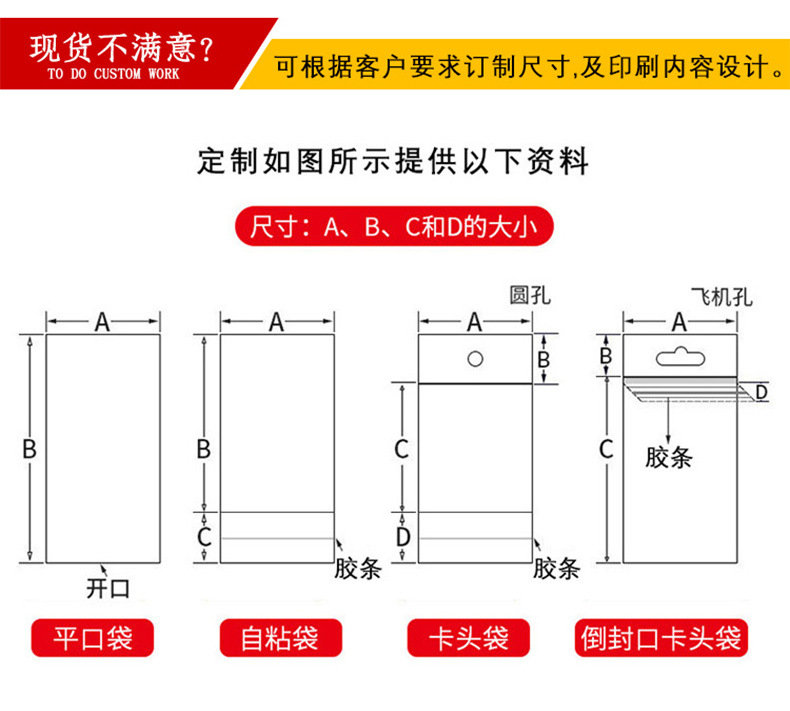 现货不满意？
TO DO CUSTOM WORK

可根据客户要求订制尺寸,及印刷内容设计。

定制如图所示提供以下资料

尺寸：A、B、C和D的大小

A
B
开口
平口袋

A
B
C
胶条
自粘袋

圆孔
A
B
C
D
胶条
卡头袋

飞机孔
A
B
C
D
胶条
倒封口卡头袋