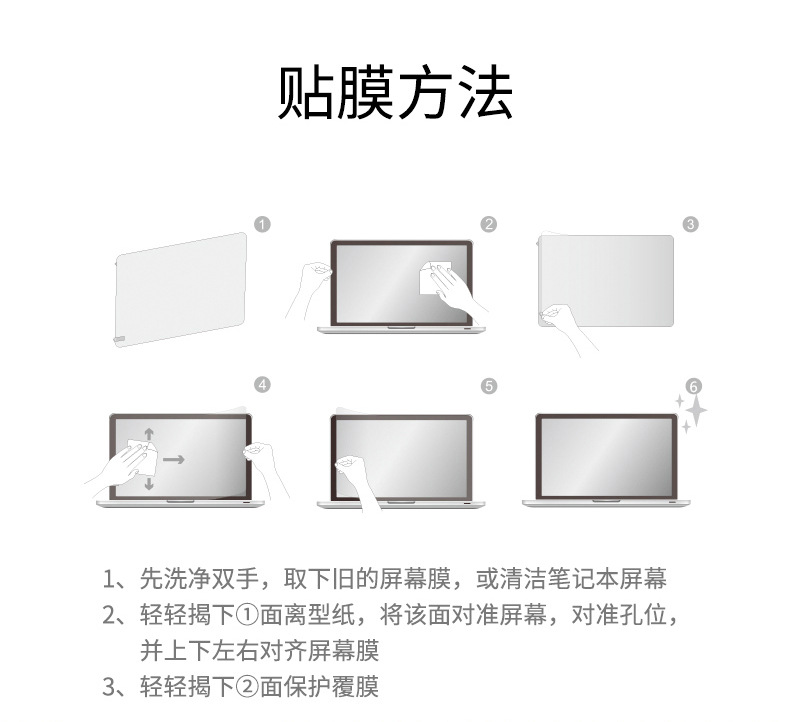 贴膜方法

1

2

3

4

5

6

1、先洗净双手，取下旧的屏幕膜，或清洁笔记本屏幕
2、轻轻揭下①面离型纸，将该面对准屏幕，对准孔位，并上下左右对齐屏幕膜
3、轻轻揭下②面保护覆膜