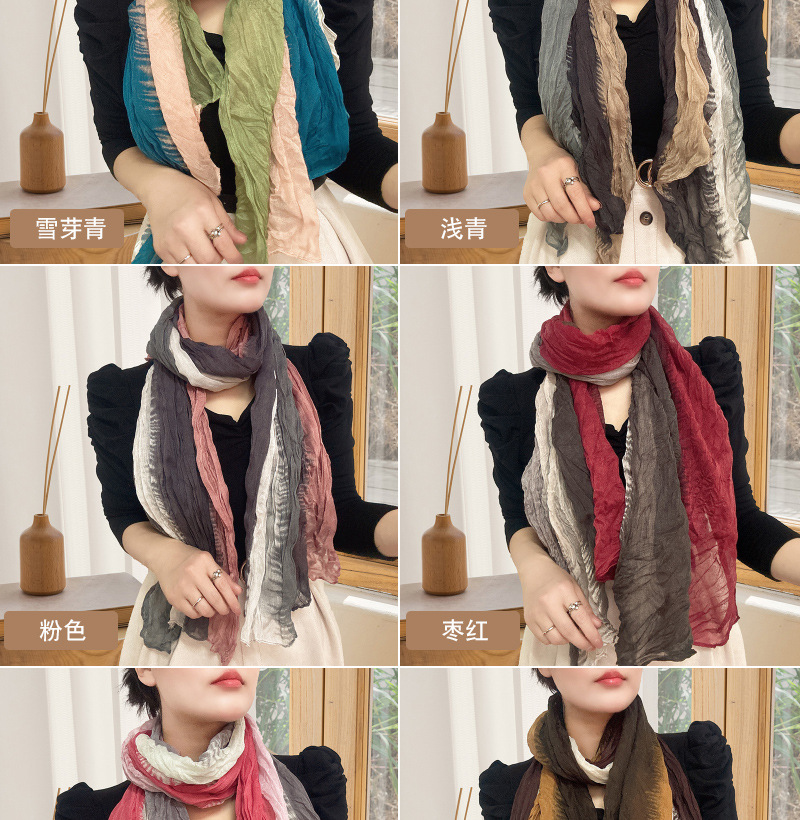 雪芽青

浅青

粉色

枣红