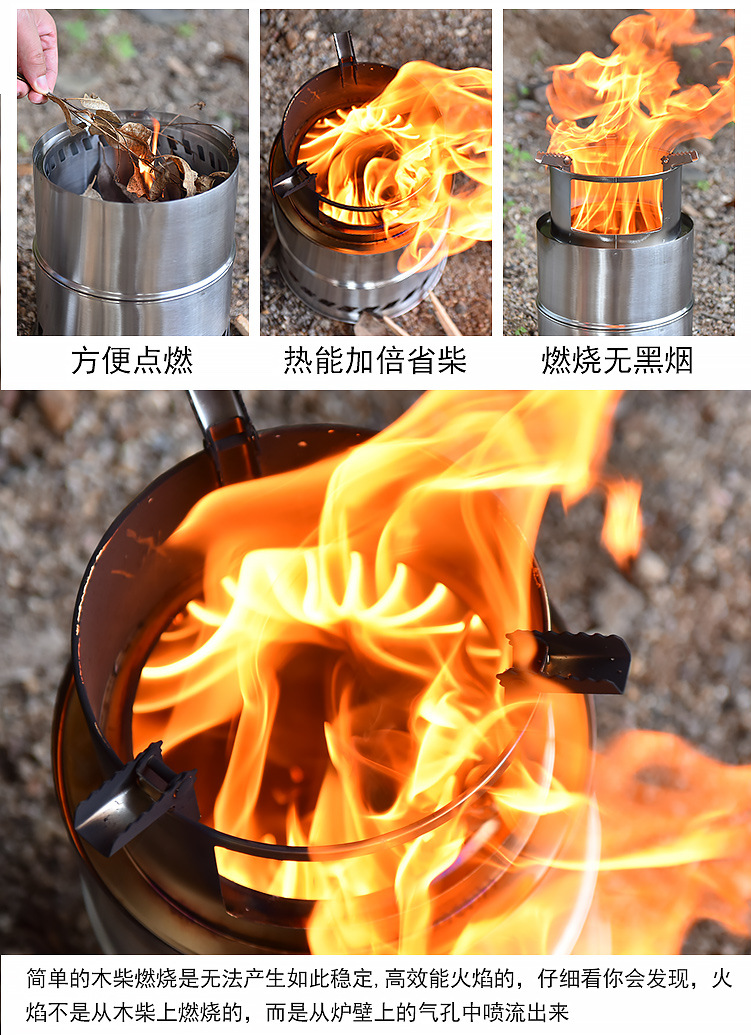 方便点燃

热能加倍省柴

燃烧无黑烟

简单的木柴燃烧是无法产生如此稳定,高效能火焰的，仔细看你会发现，火焰不是从木柴上燃烧的，而是从炉壁上的气孔中喷流出来