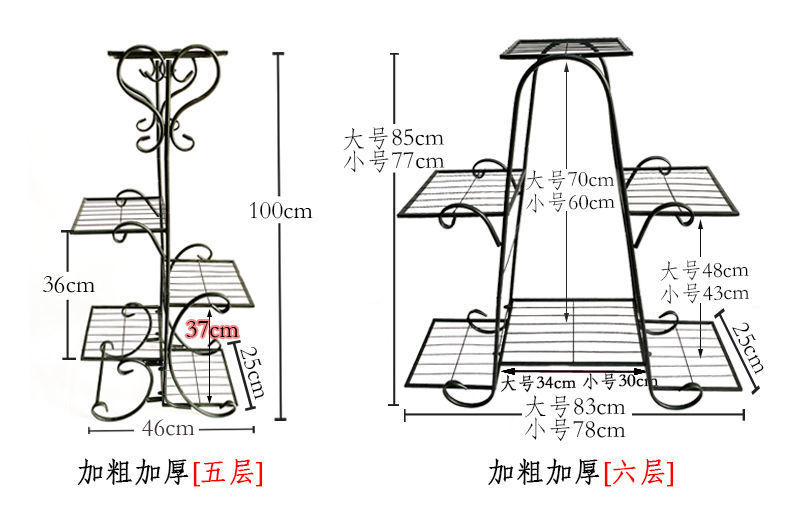 100cm

36cm

37cm

25cm

46cm

加粗加厚[五层]

大号85cm
小号77cm

大号70cm
小号60cm

大号48cm
小号43cm

25cm

大号34cm 小号30cm

大号83cm
小号78cm

加粗加厚[六层]