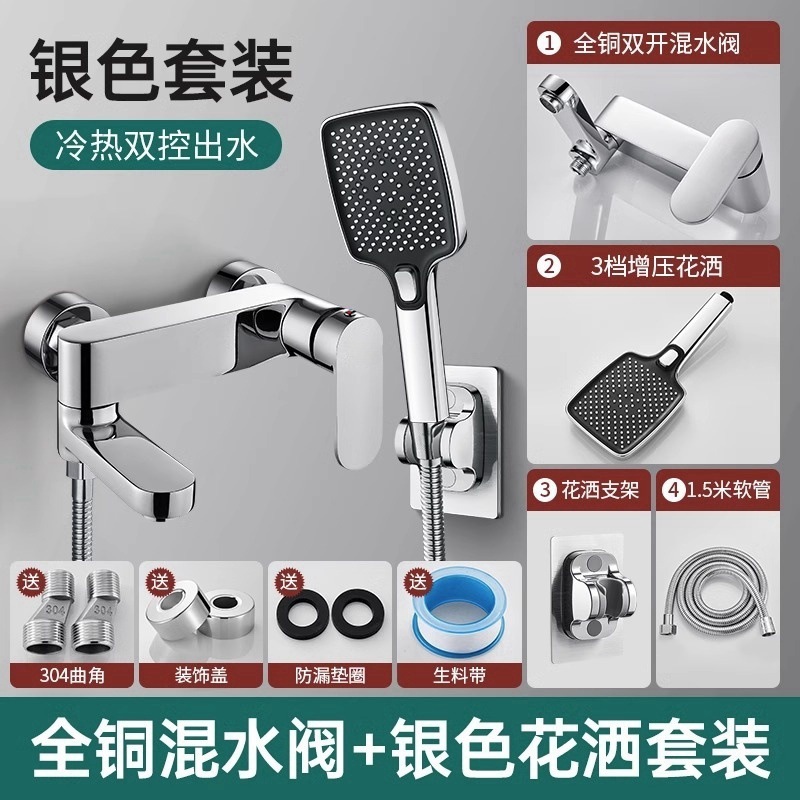 银色套装

冷热双控出水

① 全铜双开混水阀

② 3档增压花洒

③ 花洒支架

④ 1.5米软管

送 304 304

304曲角

送

装饰盖

送

防漏垫圈

送

生料带

全铜混水阀+银色花洒套装