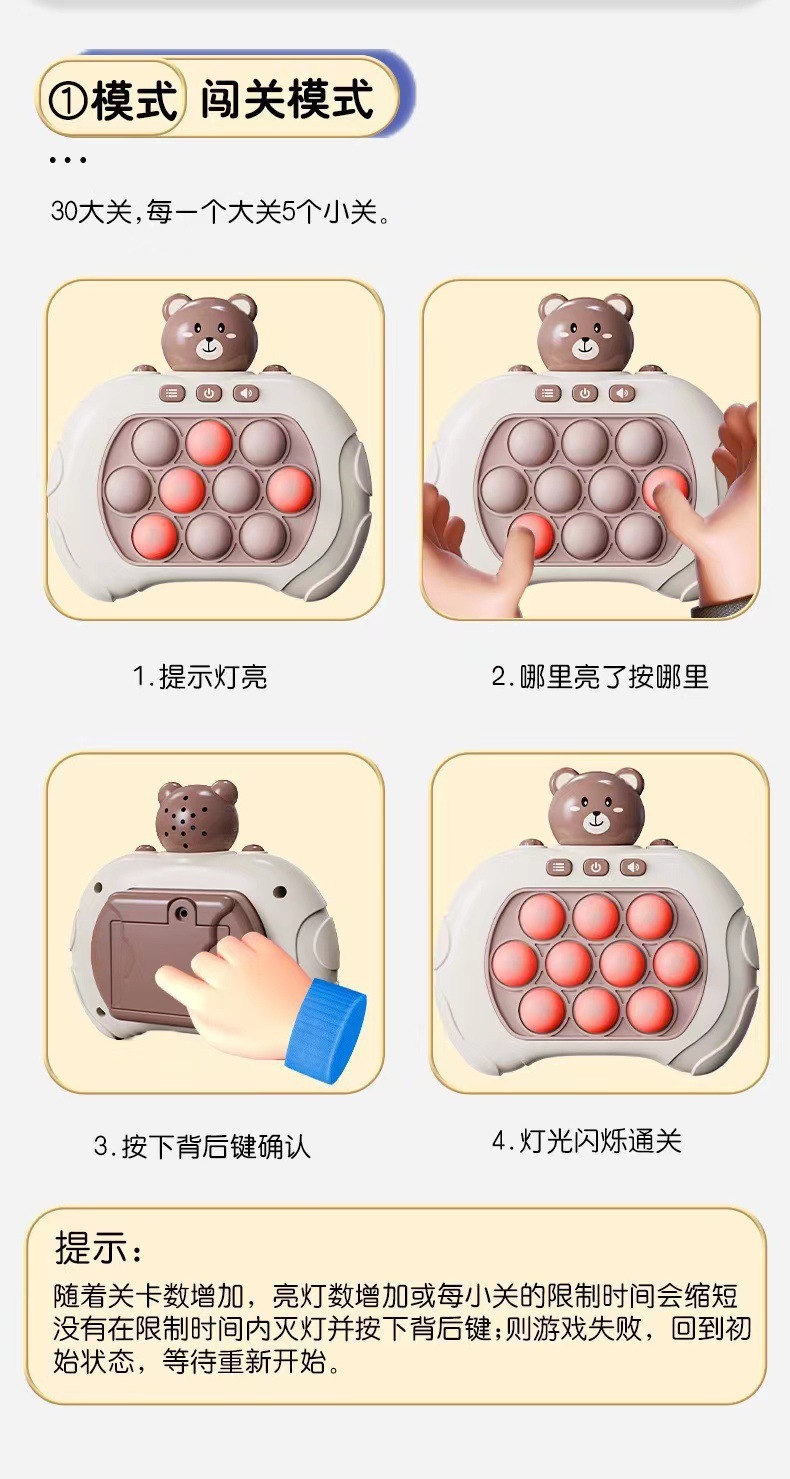 ①模式 闯关模式

...

30大关,每一个大关5个小关。

1.提示灯亮

2.哪里亮了按哪里

3.按下背后键确认

4.灯光闪烁通关

提示:

随着关卡数增加，亮灯数增加或每小关的限制时间会缩短没有在限制时间内灭灯并按下背后键;则游戏失败，回到初始状态，等待重新开始。