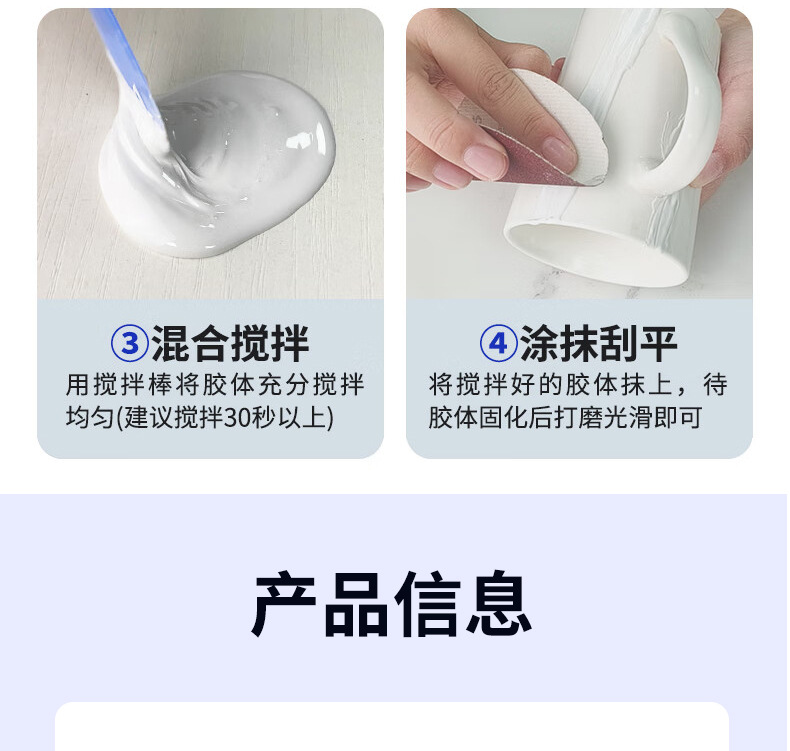 ③混合搅拌
用搅拌棒将胶体充分搅拌均匀(建议搅拌30秒以上)

④涂抹刮平
将搅拌好的胶体抹上，待胶体固化后打磨光滑即可

产品信息