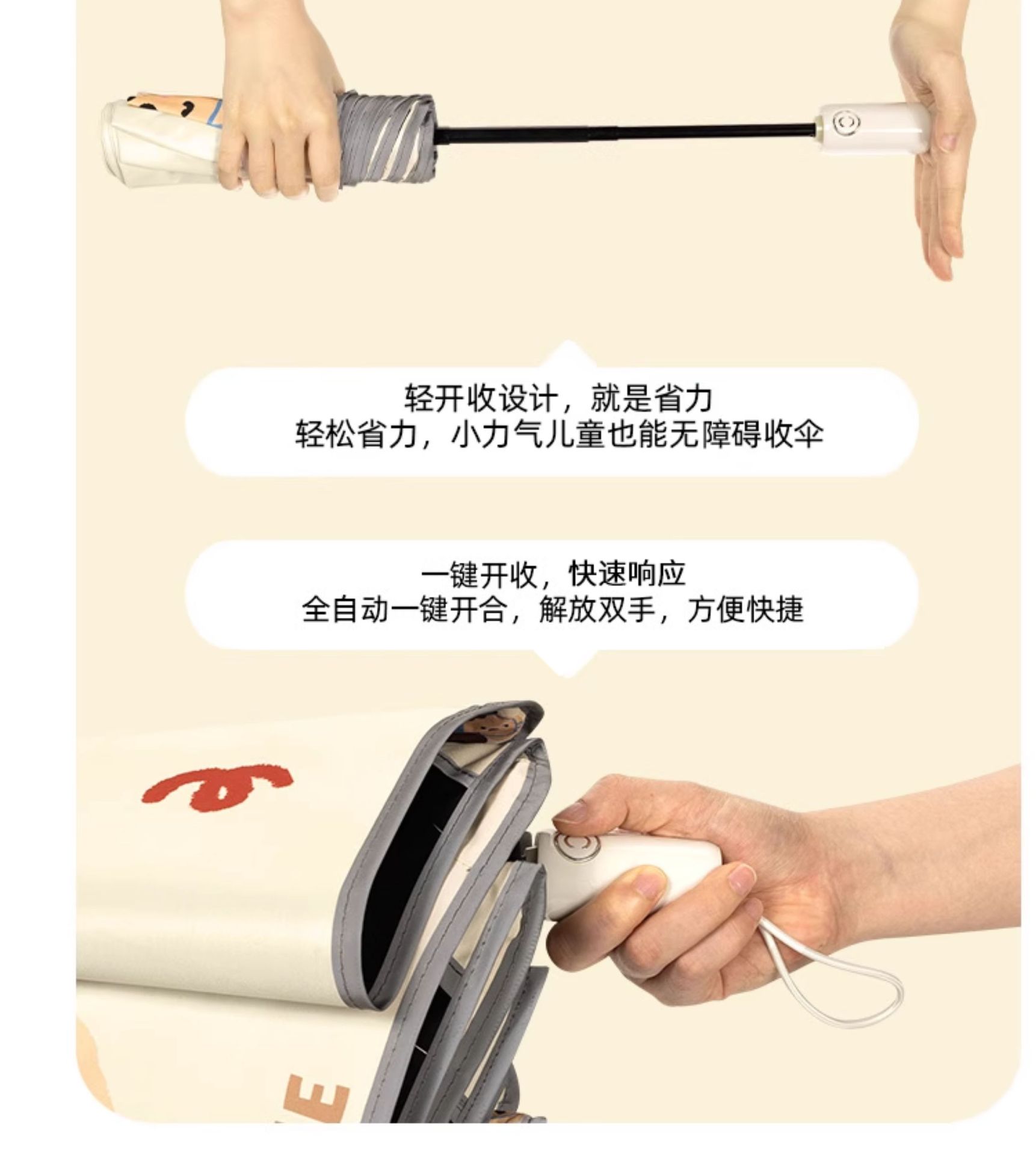 轻开收设计，就是省力
轻松省力，小力气儿童也能无障碍收伞

一键开收，快速响应
全自动一键开合，解放双手，方便快捷

E