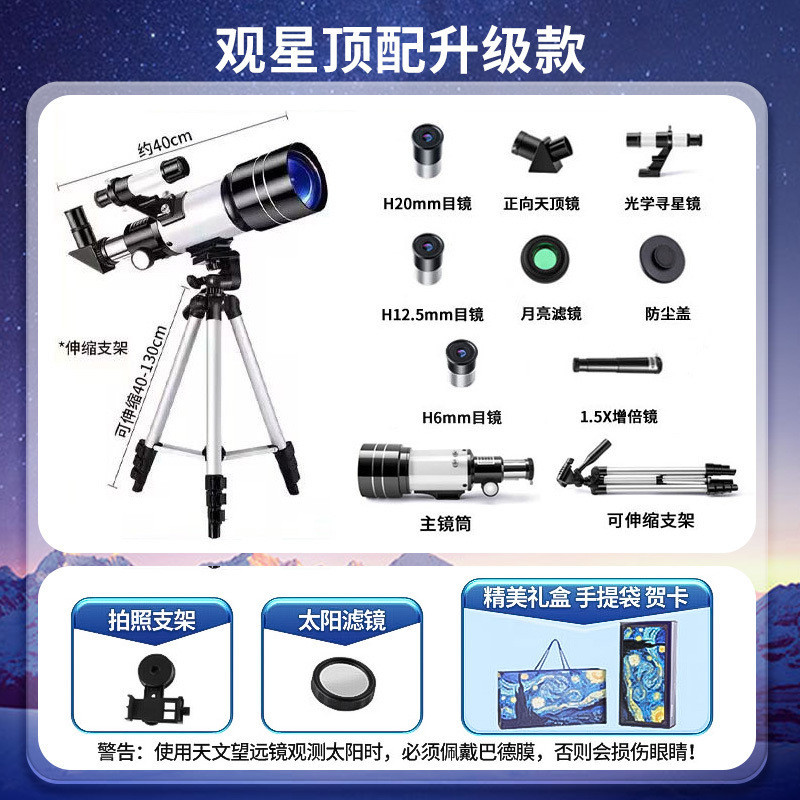 观星顶配升级款

约40cm

*伸缩支架

可伸缩40-130cm

H20mm目镜

正向天顶镜

光学寻星镜

H12.5mm目镜

月亮滤镜

防尘盖

H6mm目镜

1.5X增倍镜

主镜筒

可伸缩支架

拍照支架

太阳滤镜

精美礼盒 手提袋 贺卡

警告：使用天文望远镜观测太阳时，必须佩戴巴德膜，否则会损伤眼睛！