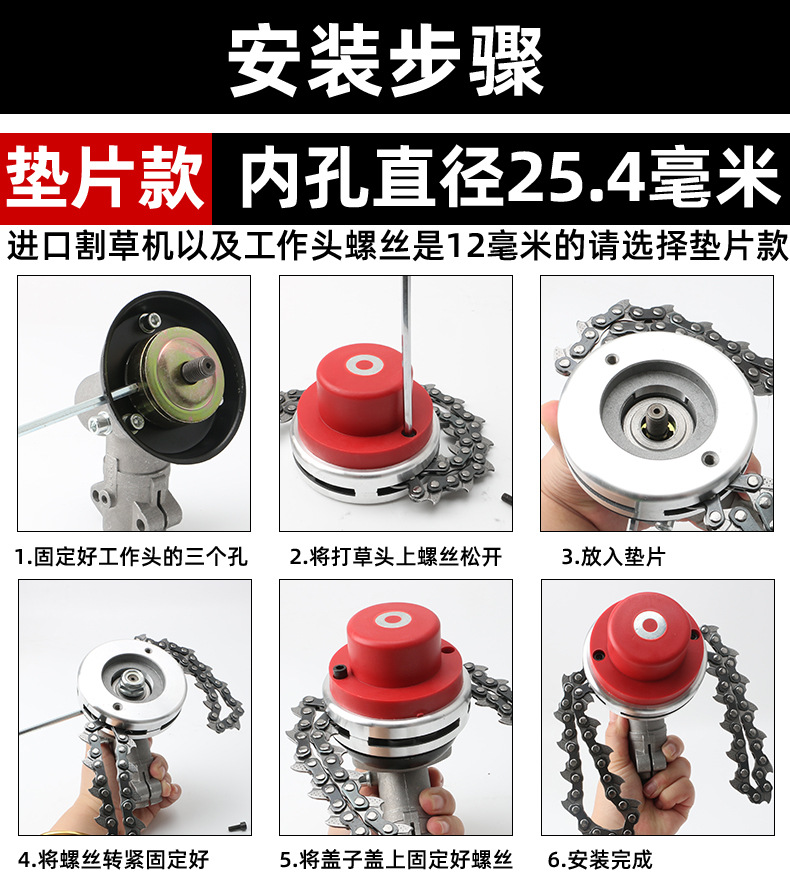 安装步骤

垫片款 内孔直径25.4毫米

进口割草机以及工作头螺丝是12毫米的请选择垫片款

1.固定好工作头的三个孔

2.将打草头上螺丝松开

3.放入垫片

4.将螺丝转紧固定好

5.将盖子盖上固定好螺丝

6.安装完成