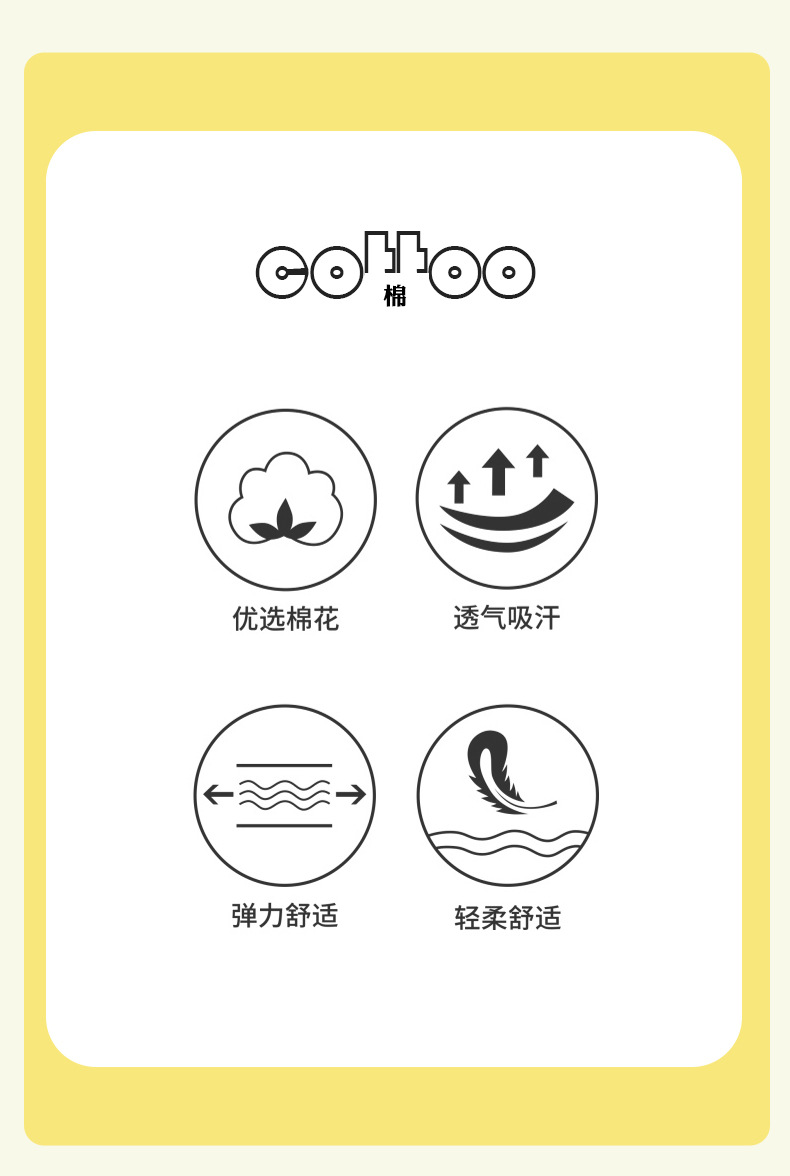 棉

优选棉花 透气吸汗

弹力舒适 轻柔舒适