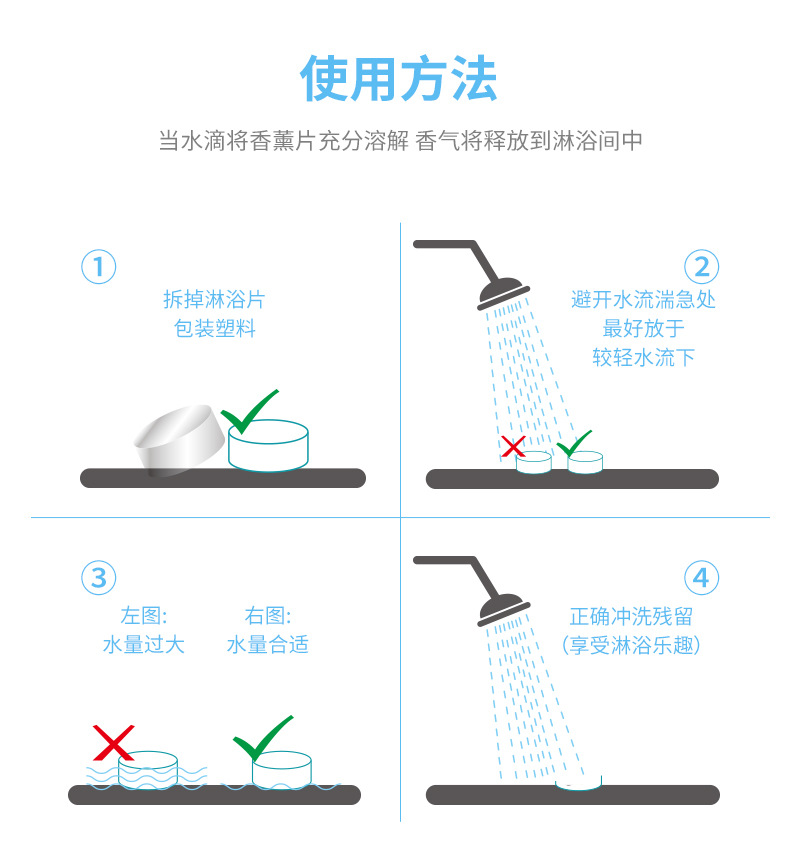 使用方法

当水滴将香薰片充分溶解 香气将释放到淋浴间中

①
拆掉淋浴片
包装塑料

②
避开水流湍急处
最好放于
较轻水流下

③
左图:
水量过大

右图:
水量合适

④
正确冲洗残留
(享受淋浴乐趣)