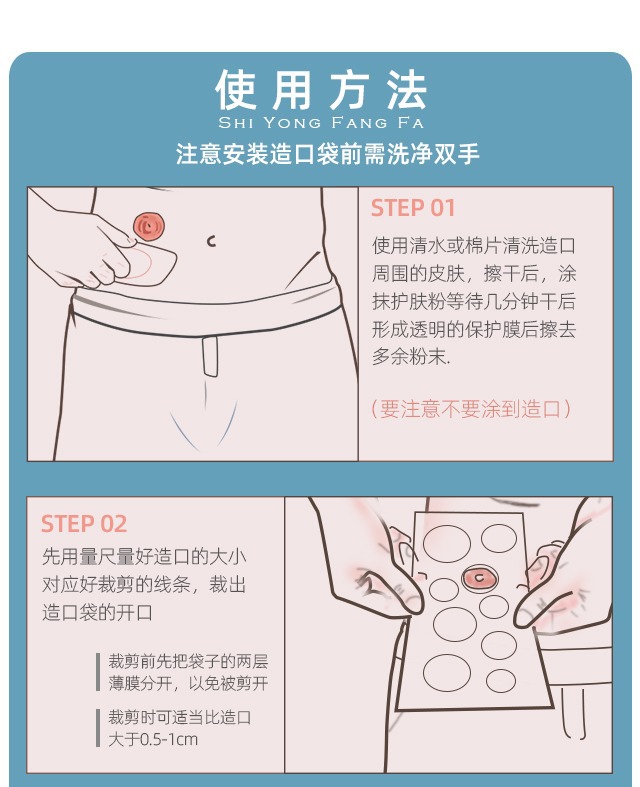 使用方法
SHI YONG FANG FA
注意安装造口袋前需洗净双手

STEP 01
使用清水或棉片清洗造口周围的皮肤，擦干后，涂抹护肤粉等待几分钟干后形成透明的保护膜后擦去多余粉末.

（要注意不要涂到造口）

STEP 02
先用量尺量好造口的大小对应好裁剪的线条，裁出造口袋的开口

裁剪前先把袋子的两层薄膜分开，以免被剪开

裁剪时可适当比造口大于0.5-1cm