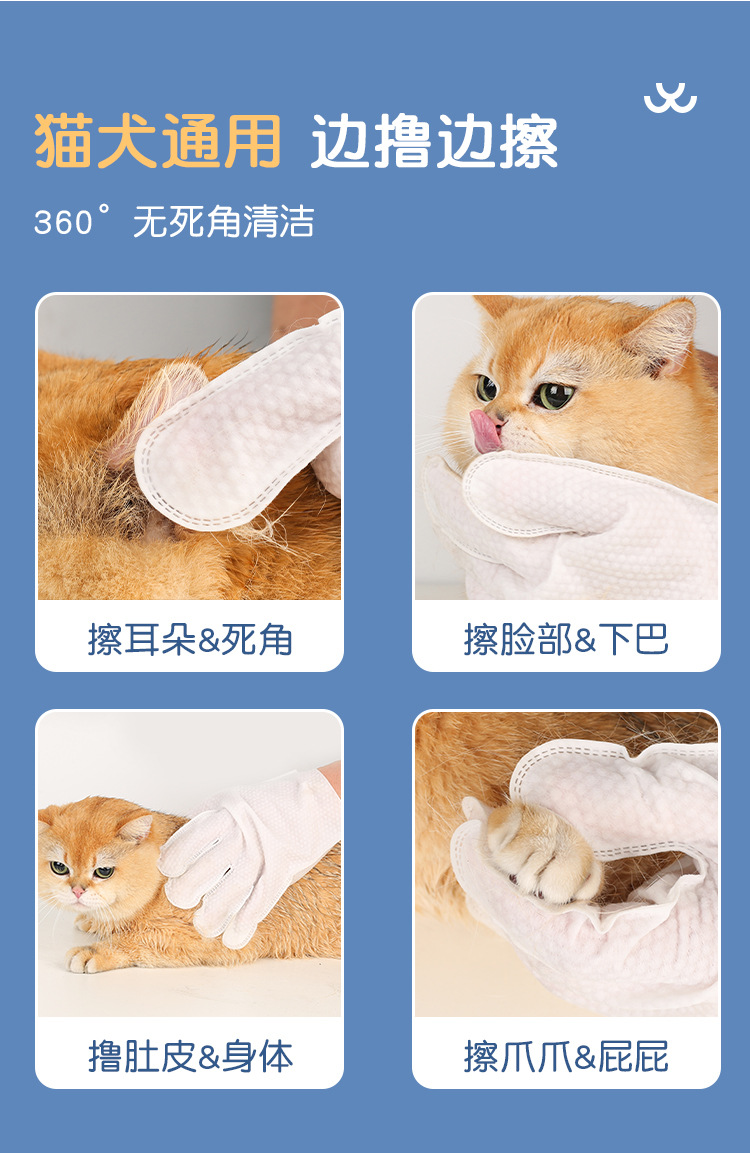 猫犬通用 边撸边擦

360° 无死角清洁

擦耳朵&死角

擦脸部&下巴

撸肚皮&身体

擦爪爪&屁屁